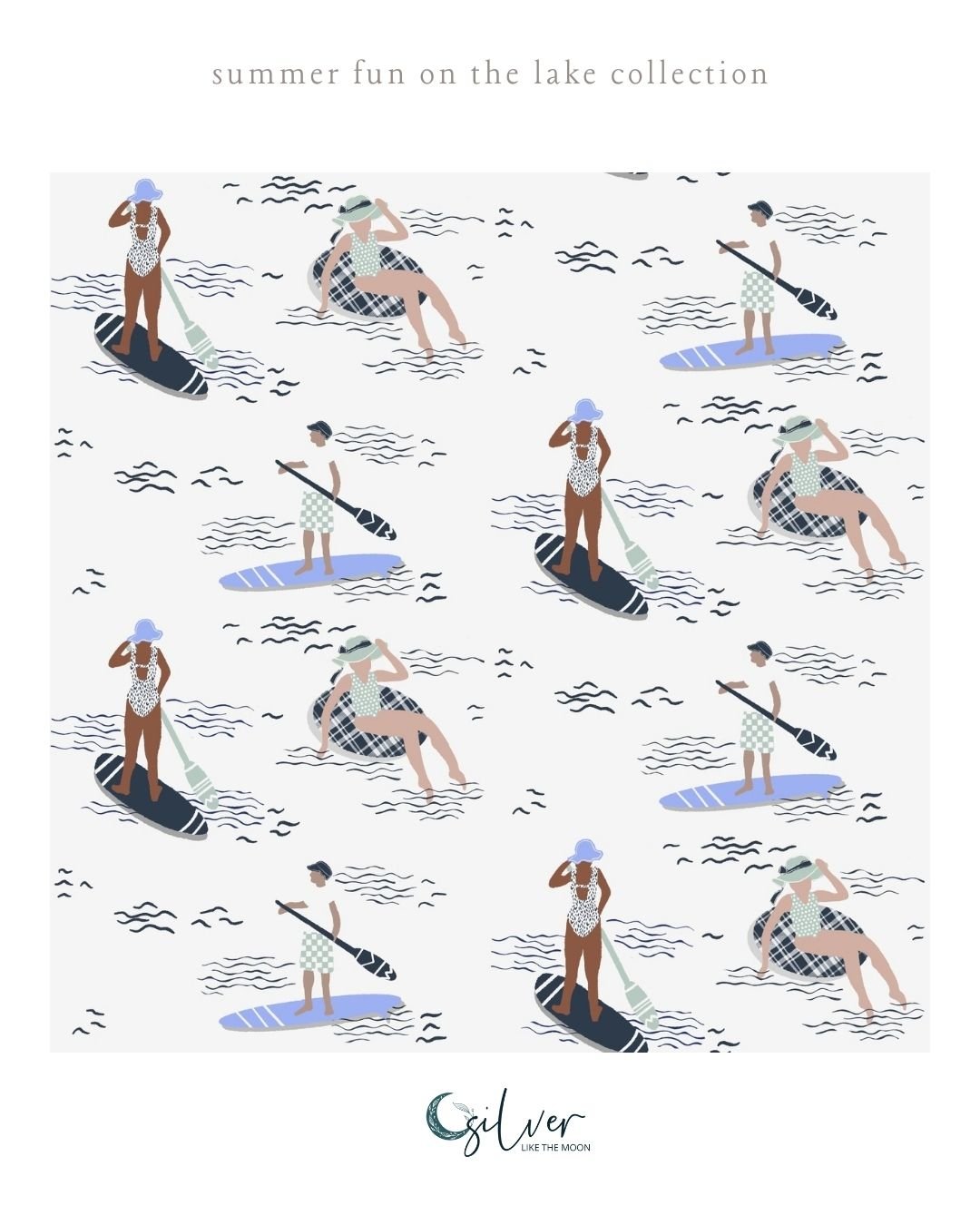 summer fun on the lake collection

silver
LIKE THE MOON