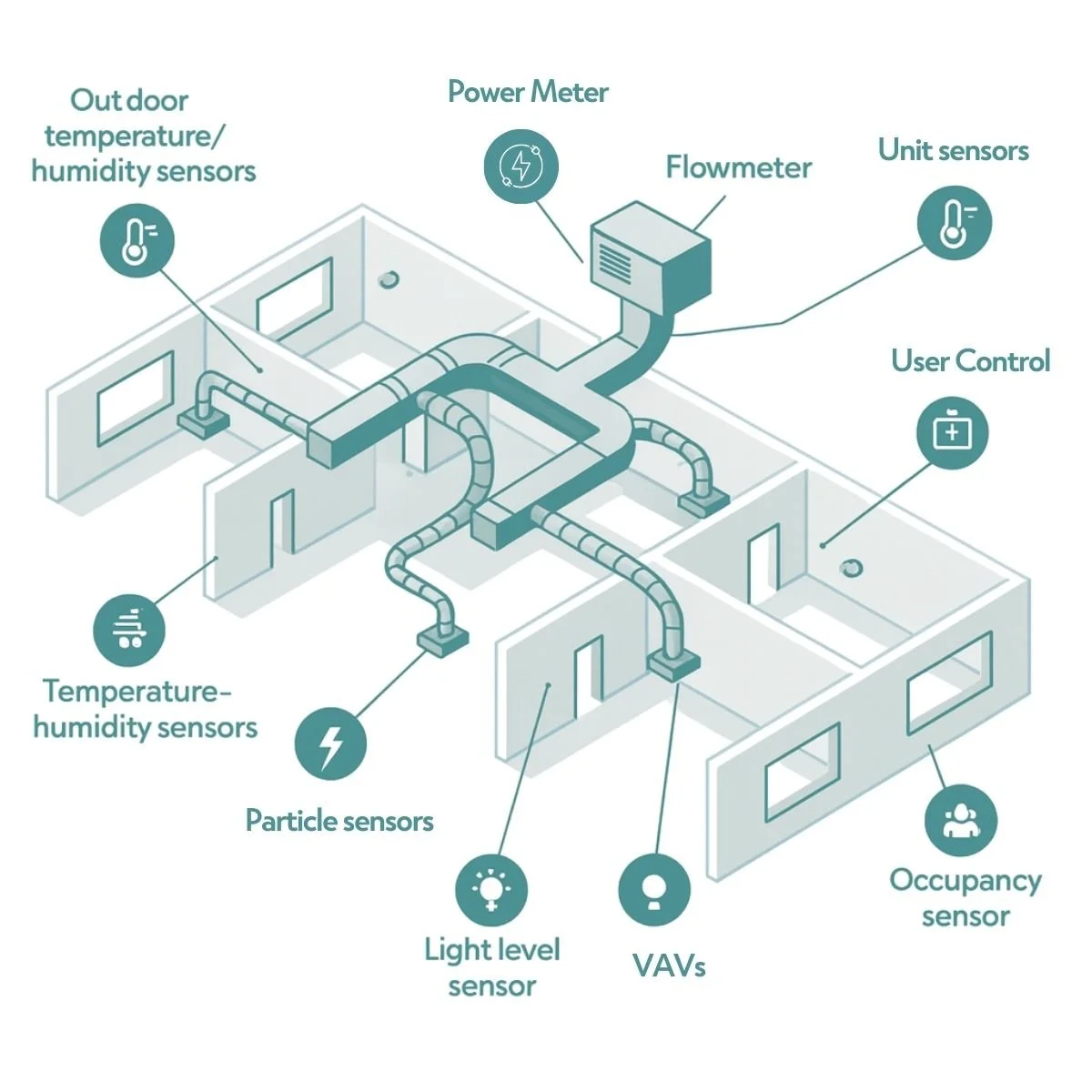 Out door temperature/ humidity sensors

Power Meter

Flowmeter

Unit sensors

User Control

Temperature-humidity sensors

Particle sensors

Light level sensor

VAVs

Occupancy sensor