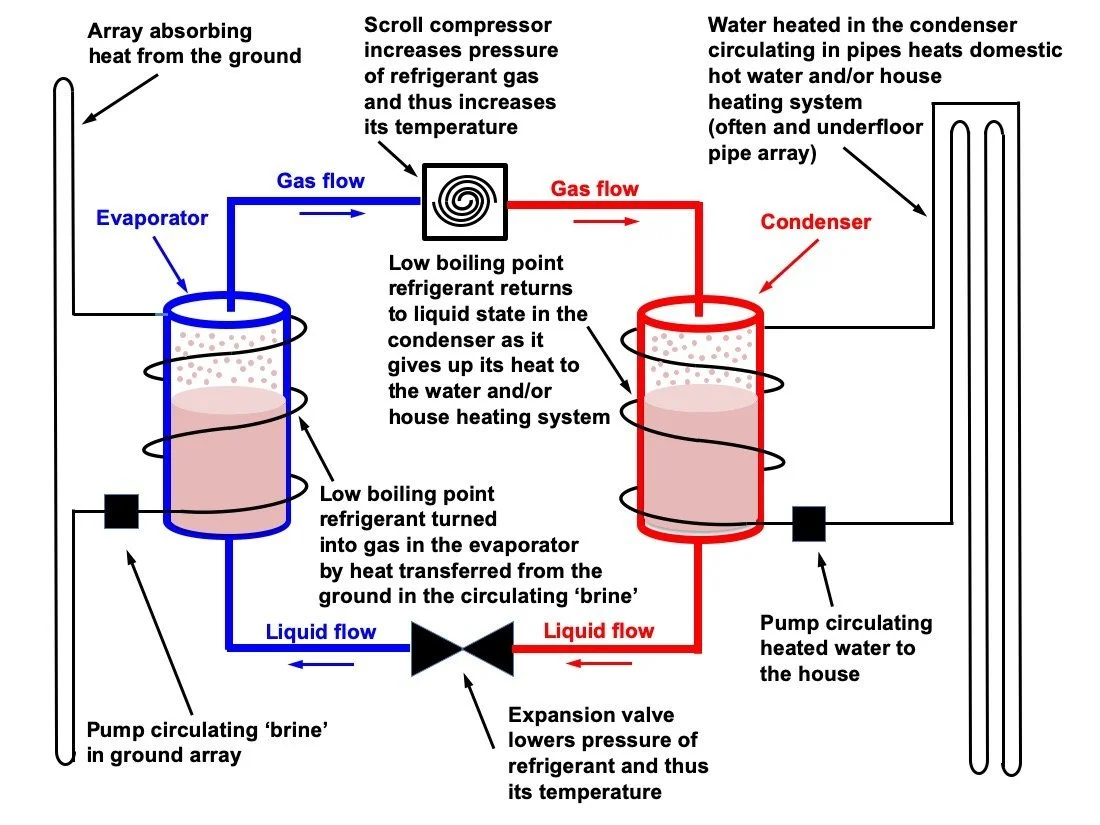 Array absorbing heat from the ground

Scroll compressor increases pressure of refrigerant gas and thus increases its temperature

Water heated in the condenser circulating in pipes heats domestic hot water and/or house heating system (often and underfloor pipe array)

Gas flow

Gas flow

Evaporator

Condenser

Low boiling point refrigerant returns to liquid state in the condenser as it gives up its heat to the water and/or house heating system

Low boiling point refrigerant turned into gas in the evaporator by heat transferred from the ground in the circulating 'brine'

Liquid flow

Liquid flow

Pump circulating heated water to the house

Pump circulating 'brine' in ground array

Expansion valve lowers pressure of refrigerant and thus its temperature