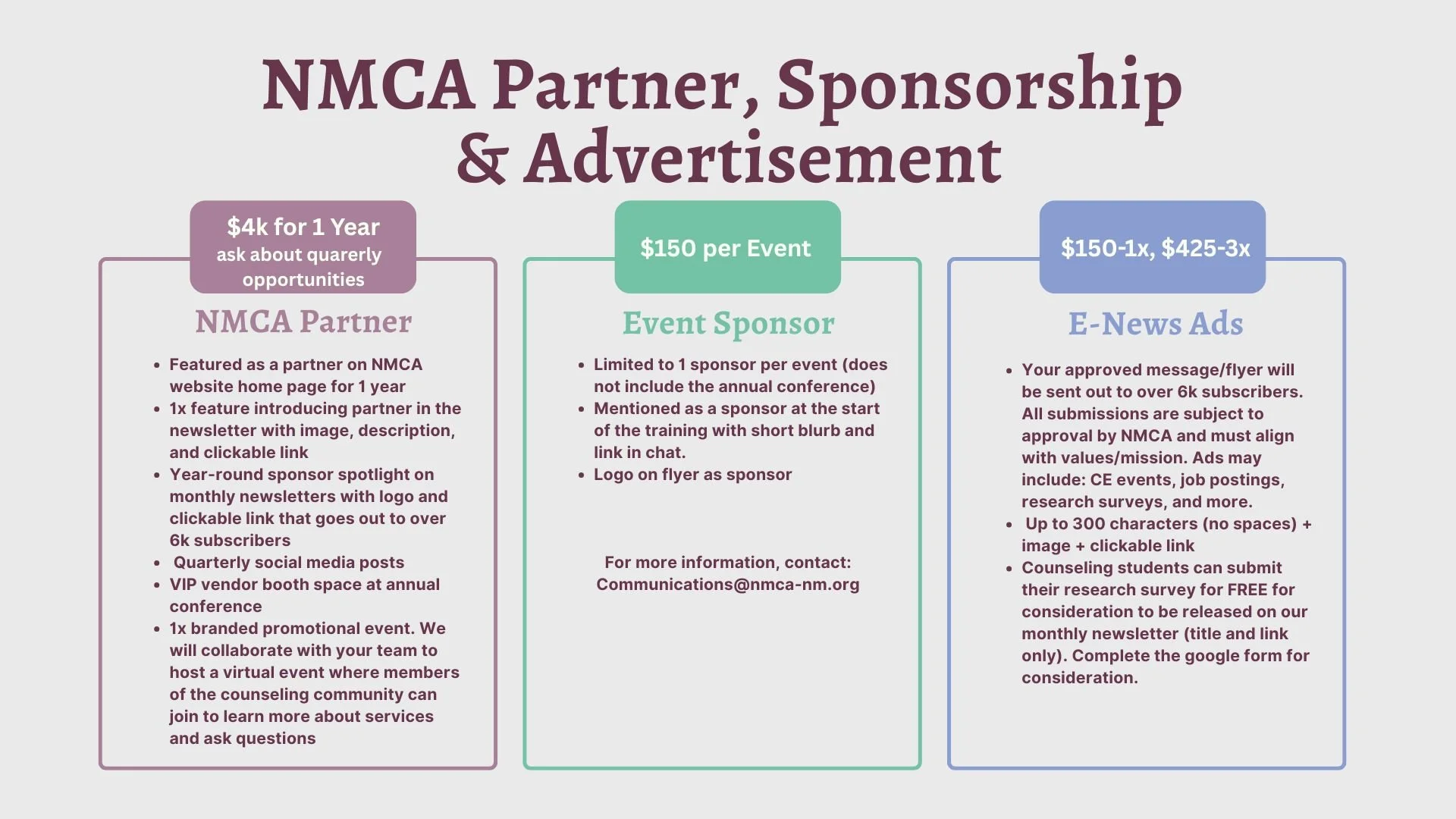 NMCA Partner, Sponsorship & Advertisement

$4k for 1 Year
ask about quarerly opportunities

NMCA Partner

• Featured as a partner on NMCA website home page for 1 year
• 1x feature introducing partner in the newsletter with image, description, and clickable link
• Year-round sponsor spotlight on monthly newsletters with logo and clickable link that goes out to over 6k subscribers
• Quarterly social media posts
• VIP vendor booth space at annual conference
• 1x branded promotional event. We will collaborate with your team to host a virtual event where members of the counseling community can join to learn more about services and ask questions

$150 per Event

Event Sponsor

• Limited to 1 sponsor per event (does not include the annual conference)
• Mentioned as a sponsor at the start of the training with short blurb and link in chat.
• Logo on flyer as sponsor

For more information, contact:
Communications@nmca-nm.org

$150-1x, $425-3x

E-News Ads

• Your approved message/flyer will be sent out to over 6k subscribers. All submissions are subject to approval by NMCA and must align with values/mission. Ads may include: CE events, job postings, research surveys, and more.
• Up to 300 characters (no spaces) + image + clickable link
• Counseling students can submit their research survey for FREE for consideration to be released on our monthly newsletter (title and link only). Complete the google form for consideration.