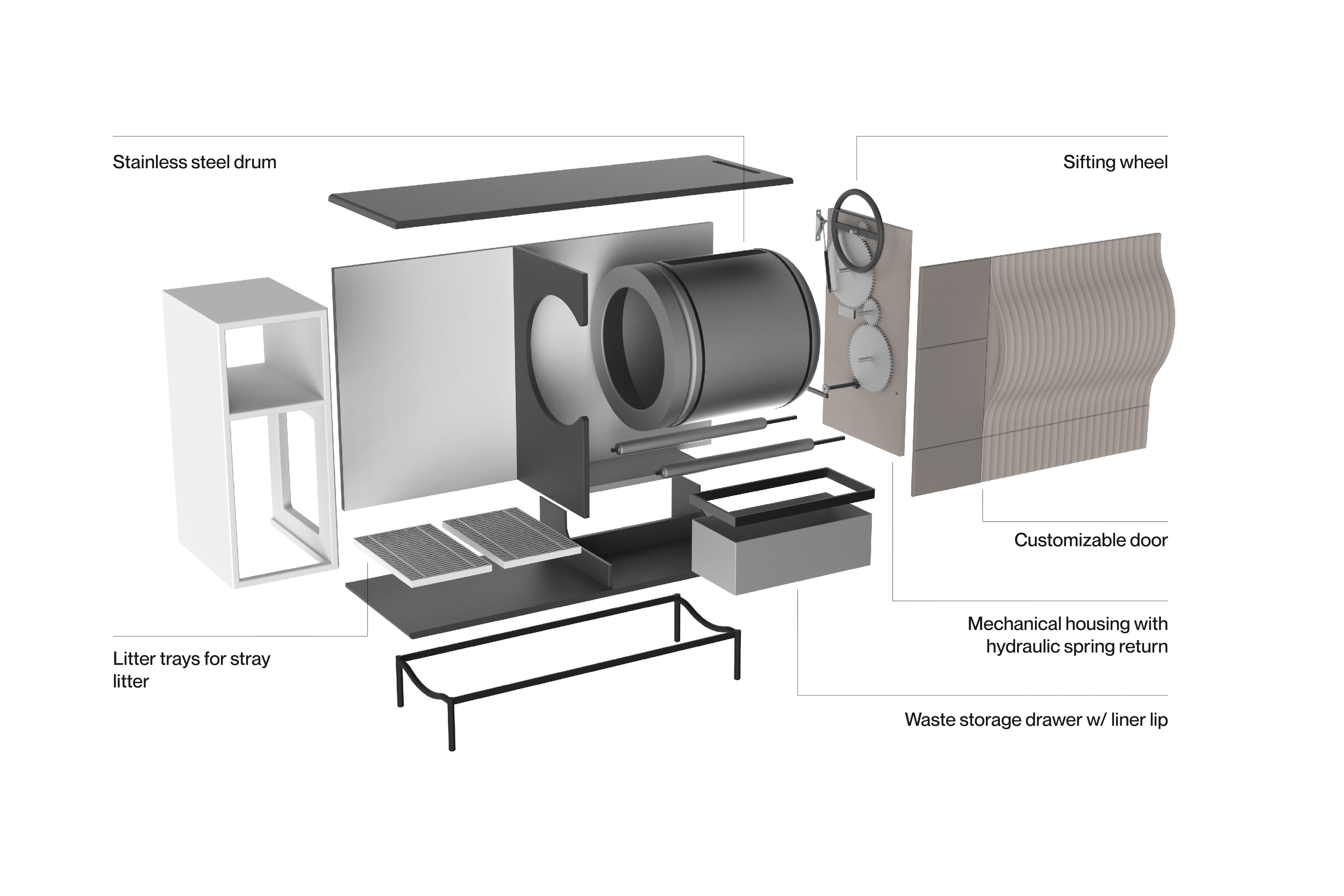 Stainless steel drum

Sifting wheel

Customizable door

Mechanical housing with hydraulic spring return

Litter trays for stray litter

Waste storage drawer w/ liner lip