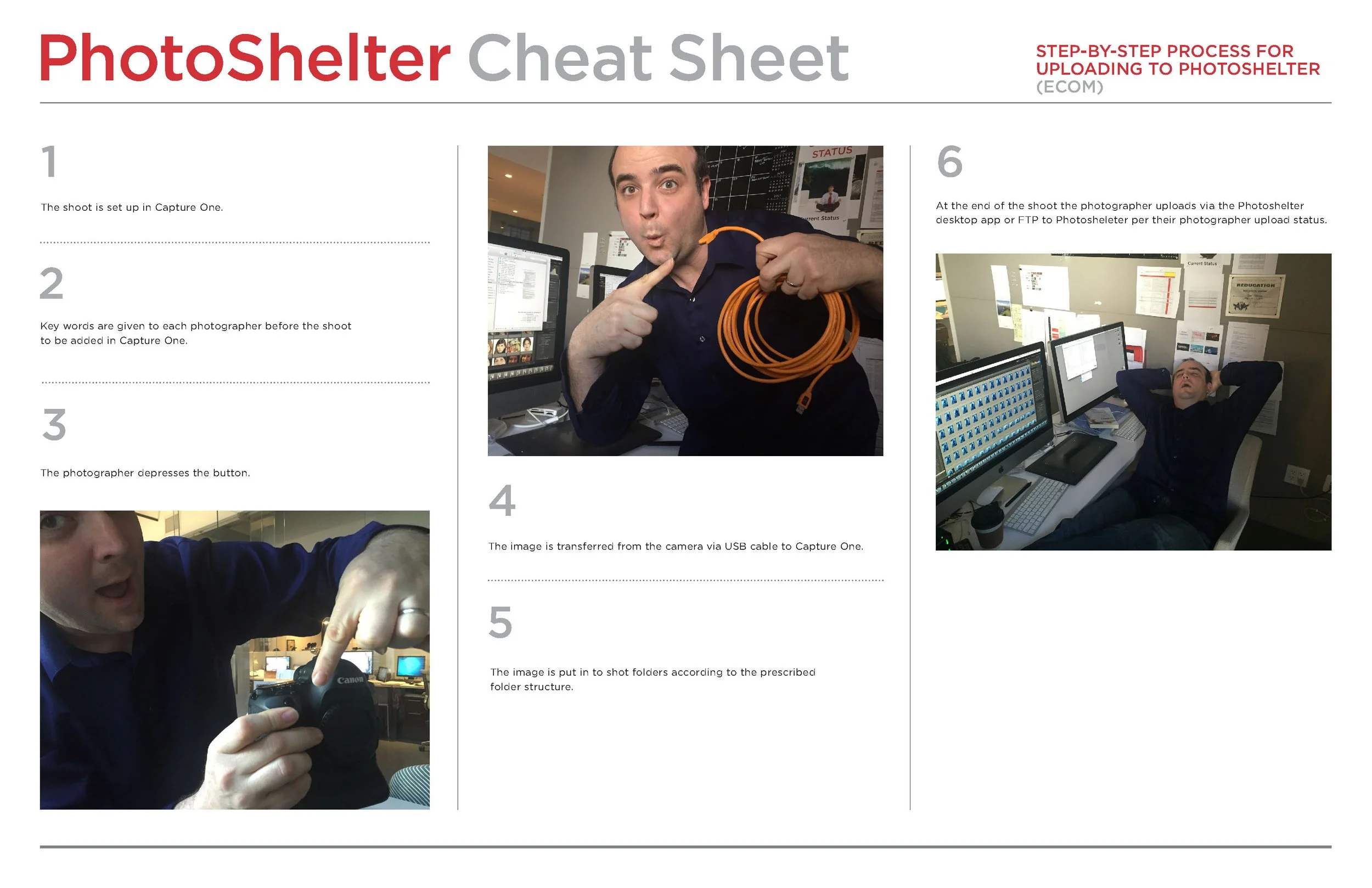 PhotoShelter Cheat Sheet

STEP-BY-STEP PROCESS FOR UPLOADING TO PHOTOSHELTER (ECOM)

1

The shoot is set up in Capture One.

2

Key words are given to each photographer before the shoot to be added in Capture One.

3

The photographer depresses the button.

Canon

STATUS

Current Status

4

The image is transferred from the camera via USB cable to Capture One.

5

The image is put in to shot folders according to the prescribed folder structure.

6

At the end of the shoot the photographer uploads via the Photoshelter desktop app or FTP to Photosheleter per their photographer upload status.

Current Status

REDUCATION