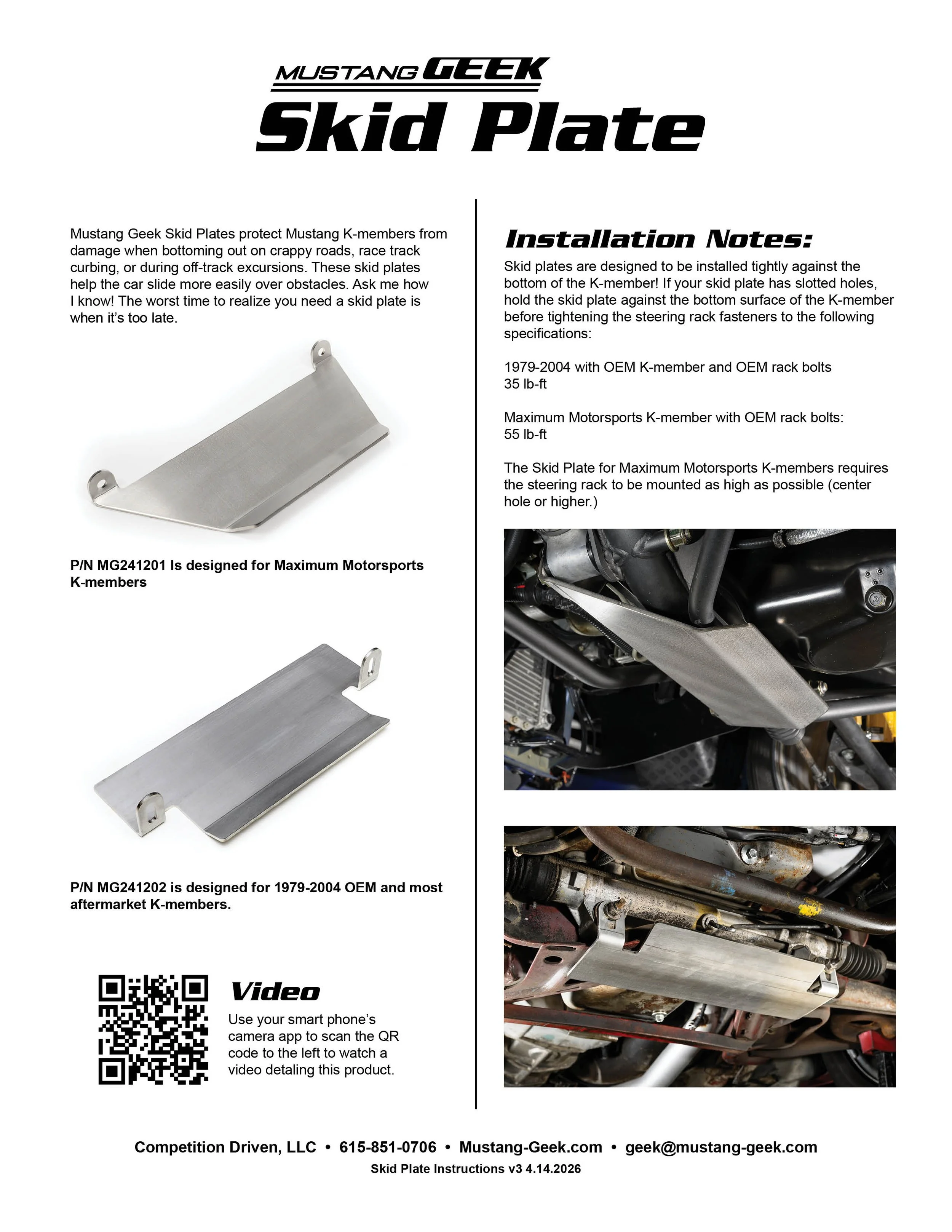 MUSTANG GEEK

Skid Plate

Mustang Geek Skid Plates protect Mustang K-members from damage when bottoming out on crappy roads, race track curbing, or during off-track excursions. These skid plates help the car slide more easily over obstacles. Ask me how I know! The worst time to realize you need a skid plate is when it's too late.

P/N MG241201 Is designed for Maximum Motorsports K-members

P/N MG241202 is designed for 1979-2004 OEM and most aftermarket K-members.

Video

Use your smart phone's camera app to scan the QR code to the left to watch a video detaling this product.

Installation Notes:

Skid plates are designed to be installed tightly against the bottom of the K-member! If your skid plate has slotted holes, hold the skid plate against the bottom surface of the K-member before tightening the steering rack fasteners to the following specifications:

1979-2004 with OEM K-member and OEM rack bolts
35 lb-ft

Maximum Motorsports K-member with OEM rack bolts:
55 lb-ft

The Skid Plate for Maximum Motorsports K-members requires the steering rack to be mounted as high as possible (center hole or higher.)

Competition Driven, LLC • 615-851-0706 • Mustang-Geek.com • geek@mustang-geek.com
Skid Plate Instructions v3 4.14.2026