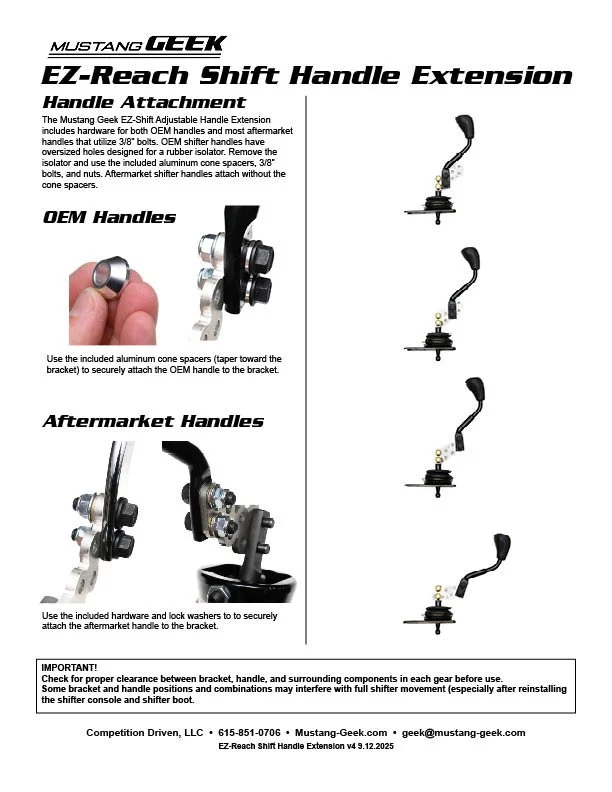 MUSTANG GEEK

EZ-Reach Shift Handle Extension

Handle Attachment

The Mustang Geek EZ-Shift Adjustable Handle Extension includes hardware for both OEM handles and most aftermarket handles that utilize 3/8" bolts. OEM shifter handles have oversized holes designed for a rubber isolator. Remove the isolator and use the included aluminum cone spacers, 3/8" bolts, and nuts. Aftermarket shifter handles attach without the cone spacers.

OEM Handles

Use the included aluminum cone spacers (taper toward the bracket) to securely attach the OEM handle to the bracket.

Aftermarket Handles

Use the included hardware and lock washers to to securely attach the aftermarket handle to the bracket.

IMPORTANT!
Check for proper clearance between bracket, handle, and surrounding components in each gear before use.
Some bracket and handle positions and combinations may interfere with full shifter movement (especially after reinstalling the shifter console and shifter boot.

Competition Driven, LLC • 615-851-0706 • Mustang-Geek.com • geek@mustang-geek.com
EZ-Reach Shift Handle Extension v4 9.12.2025