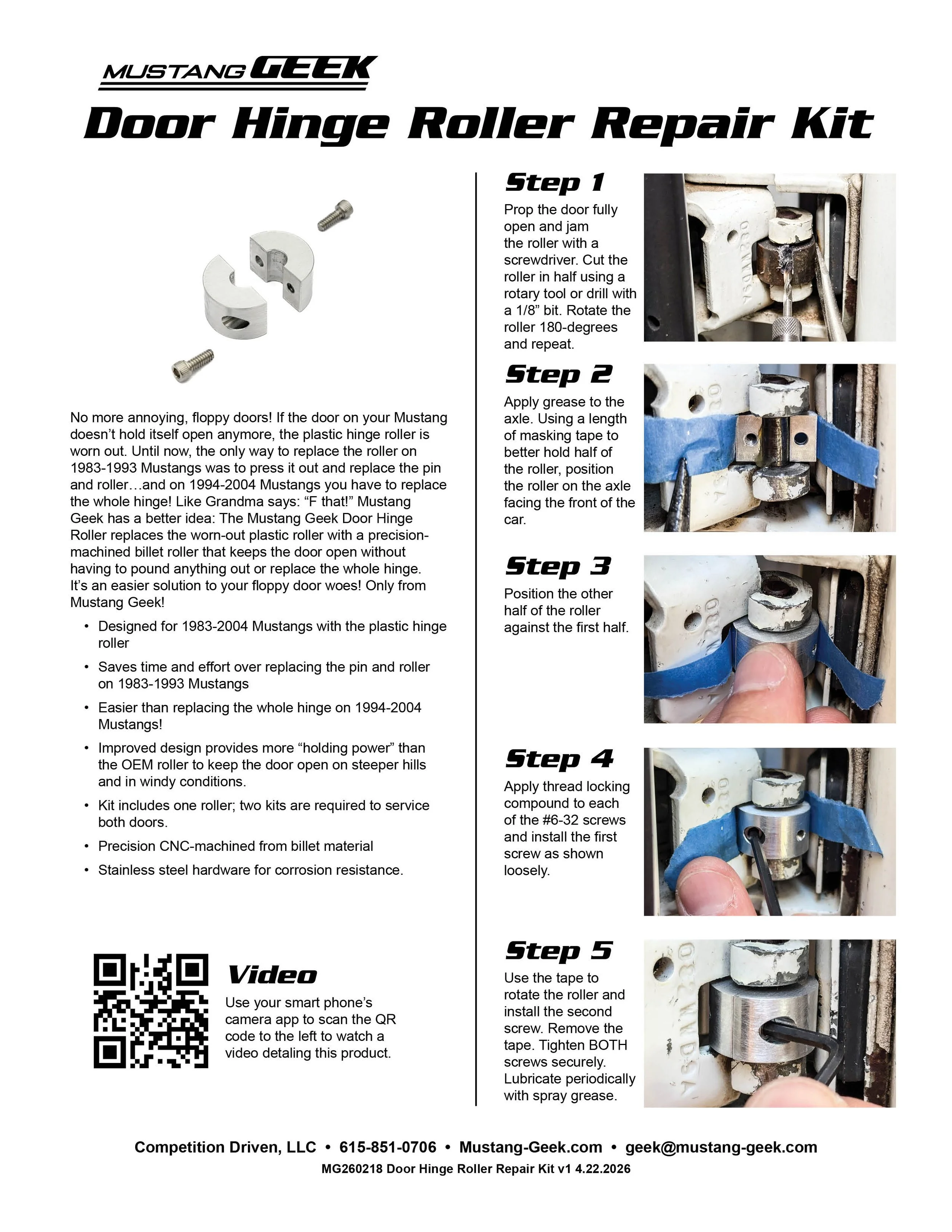 MUSTANG GEEK

Door Hinge Roller Repair Kit

No more annoying, floppy doors! If the door on your Mustang doesn't hold itself open anymore, the plastic hinge roller is worn out. Until now, the only way to replace the roller on 1983-1993 Mustangs was to press it out and replace the pin and roller…and on 1994-2004 Mustangs you have to replace the whole hinge! Like Grandma says: "F that!" Mustang Geek has a better idea: The Mustang Geek Door Hinge Roller replaces the worn-out plastic roller with a precision-machined billet roller that keeps the door open without having to pound anything out or replace the whole hinge. It's an easier solution to your floppy door woes! Only from Mustang Geek!

• Designed for 1983-2004 Mustangs with the plastic hinge roller
• Saves time and effort over replacing the pin and roller on 1983-1993 Mustangs
• Easier than replacing the whole hinge on 1994-2004 Mustangs!
• Improved design provides more "holding power" than the OEM roller to keep the door open on steeper hills and in windy conditions.
• Kit includes one roller; two kits are required to service both doors.
• Precision CNC-machined from billet material
• Stainless steel hardware for corrosion resistance.

Video

Use your smart phone's camera app to scan the QR code to the left to watch a video detaling this product.

Step 1

Prop the door fully open and jam the roller with a screwdriver. Cut the roller in half using a rotary tool or drill with a 1/8" bit. Rotate the roller 180-degrees and repeat.

Step 2

Apply grease to the axle. Using a length of masking tape to better hold half of the roller, position the roller on the axle facing the front of the car.

Step 3

Position the other half of the roller against the first half.

Step 4

Apply thread locking compound to each of the #6-32 screws and install the first screw as shown loosely.

Step 5

Use the tape to rotate the roller and install the second screw. Remove the tape. Tighten BOTH screws securely. Lubricate periodically with spray grease.

Competition Driven, LLC • 615-851-0706 • Mustang-Geek.com • geek@mustang-geek.com
MG260218 Door Hinge Roller Repair Kit v1 4.22.2026