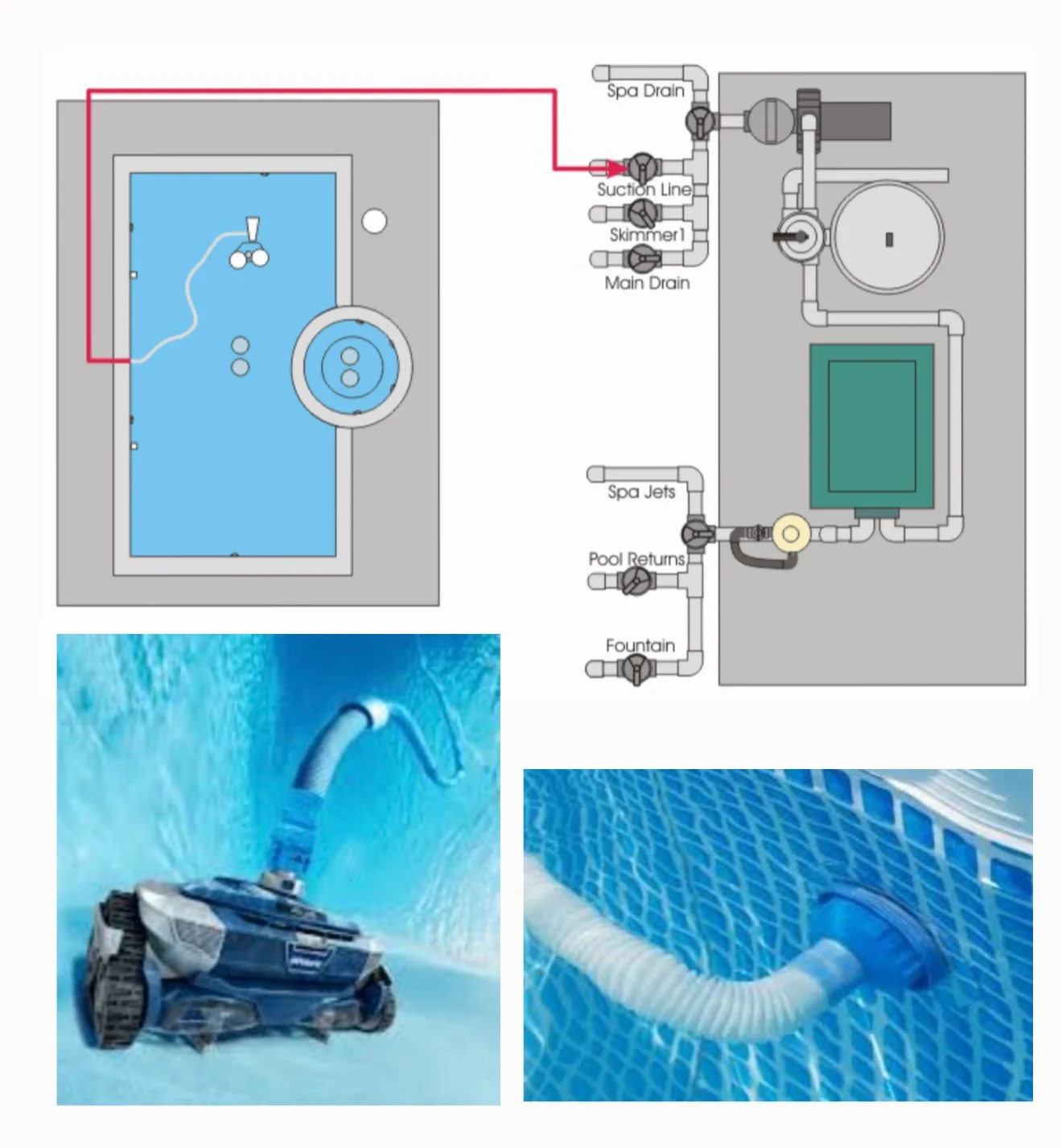 Spa Drain
Suction Line
Skimmer1
Main Drain
Spa Jets
Pool Returns
Fountain