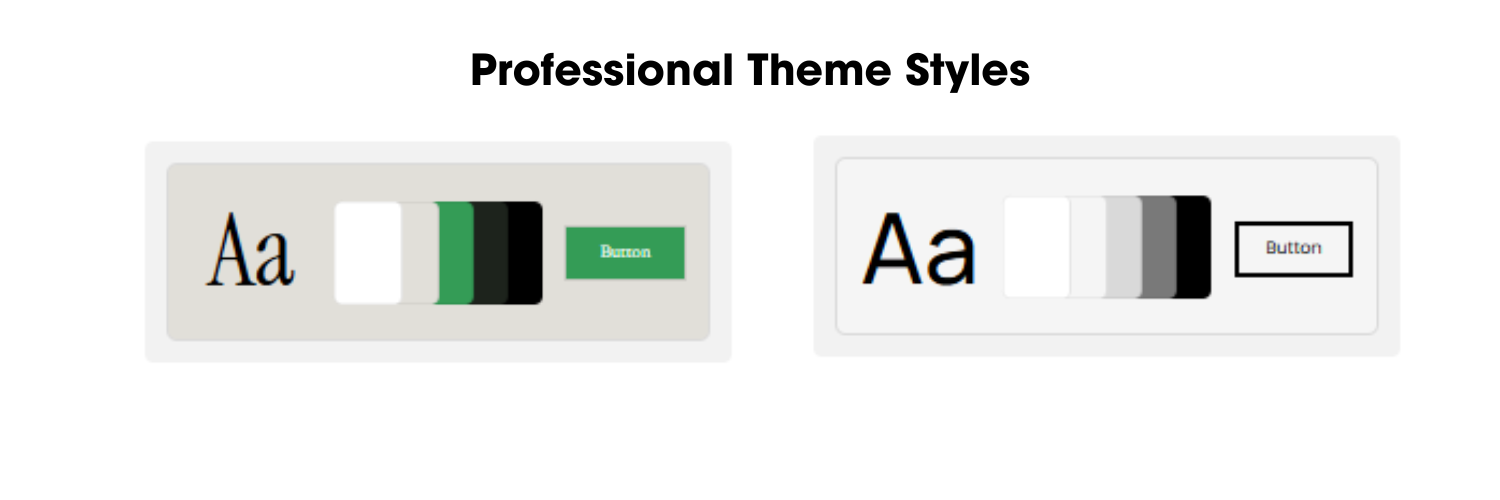 Professional Theme Styles

Aa

Button

Aa

Button