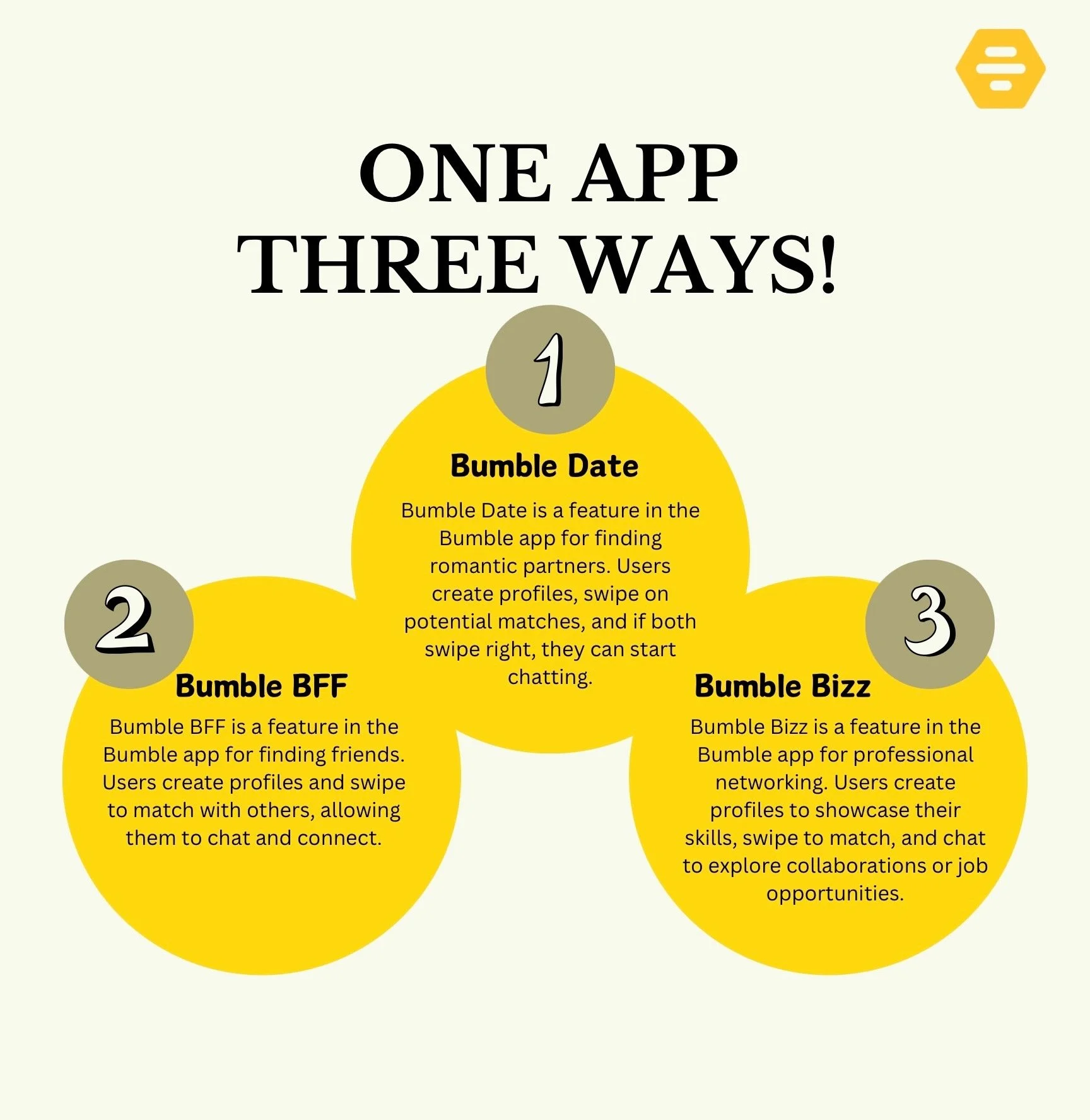 ONE APP
THREE WAYS!

1

Bumble Date

Bumble Date is a feature in the Bumble app for finding romantic partners. Users create profiles, swipe on potential matches, and if both swipe right, they can start chatting.

2

Bumble BFF

Bumble BFF is a feature in the Bumble app for finding friends. Users create profiles and swipe to match with others, allowing them to chat and connect.

3

Bumble Bizz

Bumble Bizz is a feature in the Bumble app for professional networking. Users create profiles to showcase their skills, swipe to match, and chat to explore collaborations or job opportunities.