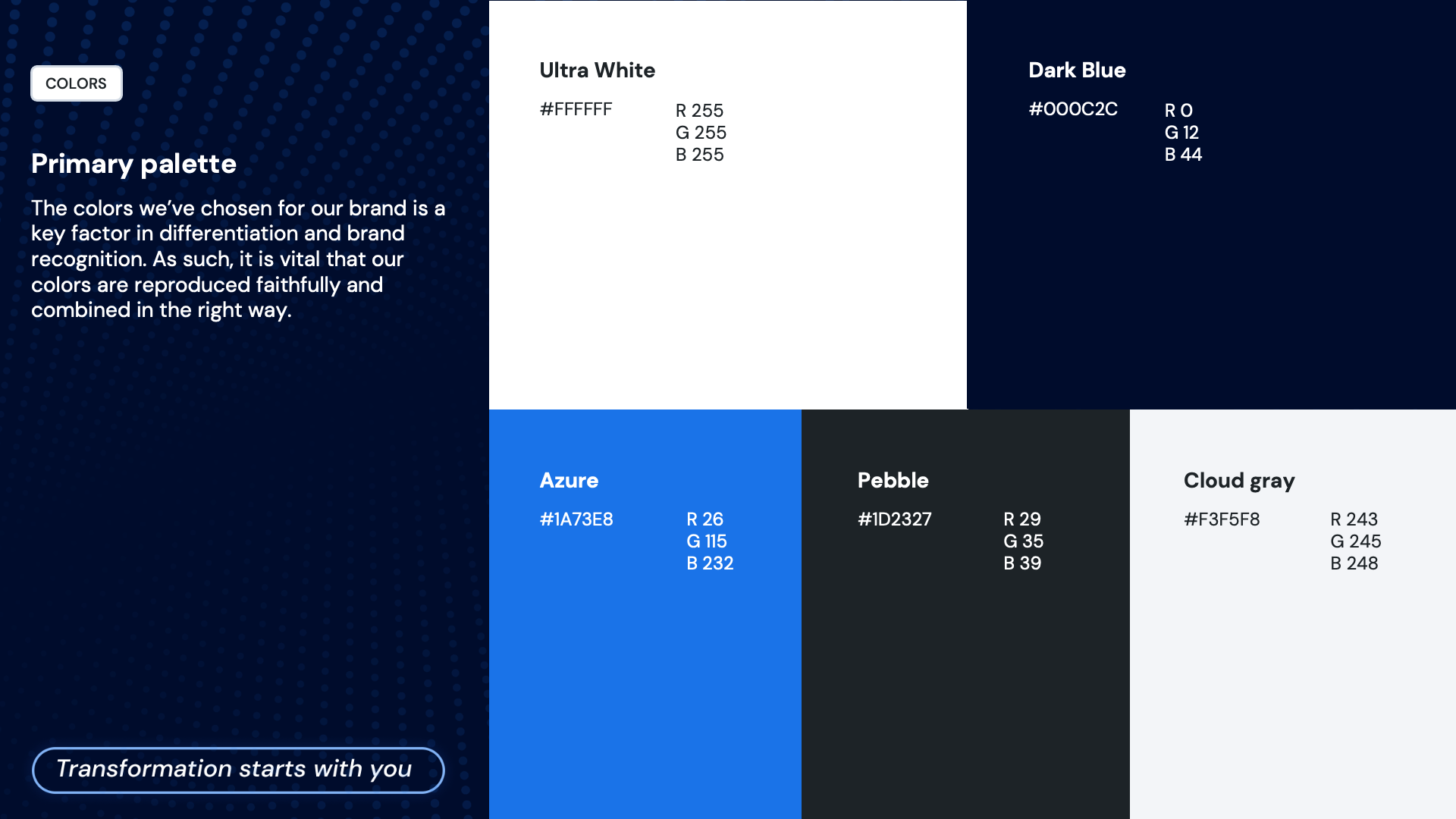 COLORS

Primary palette

The colors we've chosen for our brand is a key factor in differentiation and brand recognition. As such, it is vital that our colors are reproduced faithfully and combined in the right way.

Transformation starts with you

Ultra White

#FFFFFF

R 255
G 255
B 255

Dark Blue

#000C2C

R 0
G 12
B 44

Azure

#1A73E8

R 26
G 115
B 232

Pebble

#1D2327

R 29
G 35
B 39

Cloud gray

#F3F5F8

R 243
G 245
B 248