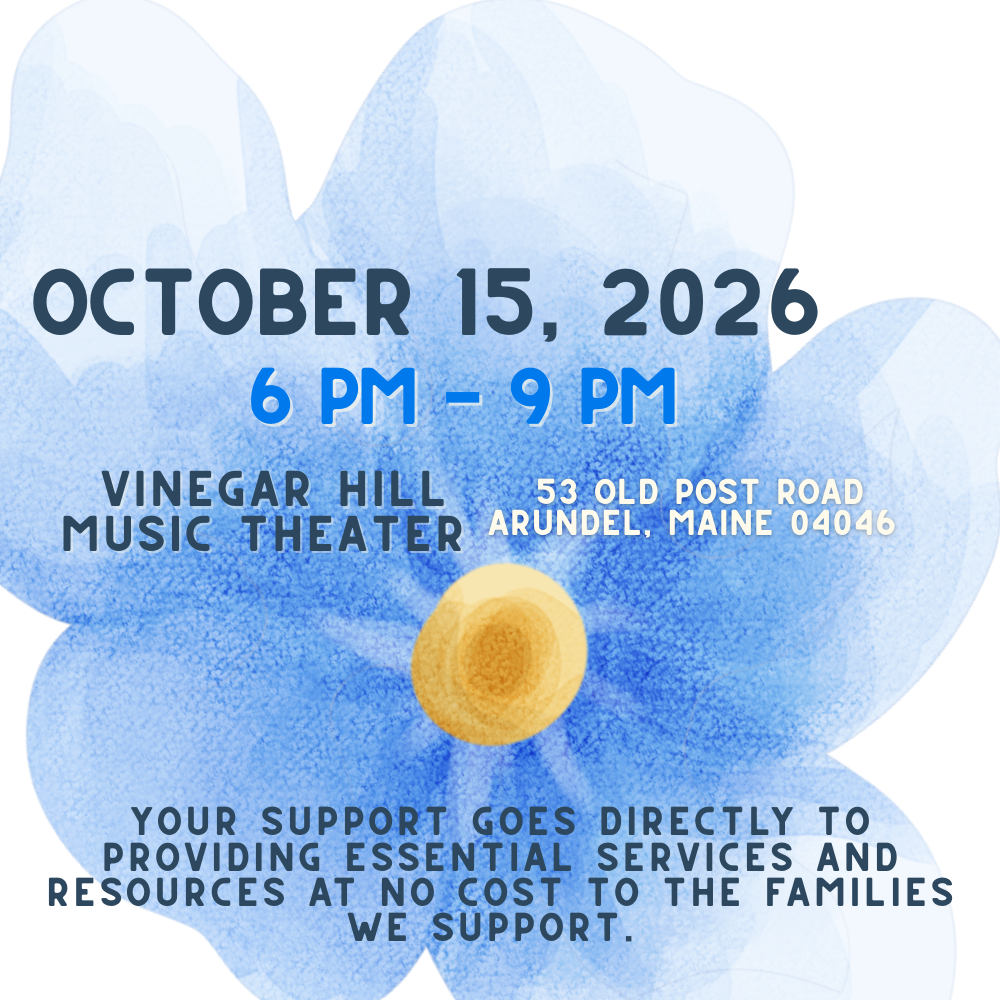 OCTOBER 15, 2026

6 PM - 9 PM

VINEGAR HILL MUSIC THEATER

53 OLD POST ROAD
ARUNDEL, MAINE 04046

YOUR SUPPORT GOES DIRECTLY TO PROVIDING ESSENTIAL SERVICES AND RESOURCES AT NO COST TO THE FAMILIES WE SUPPORT.