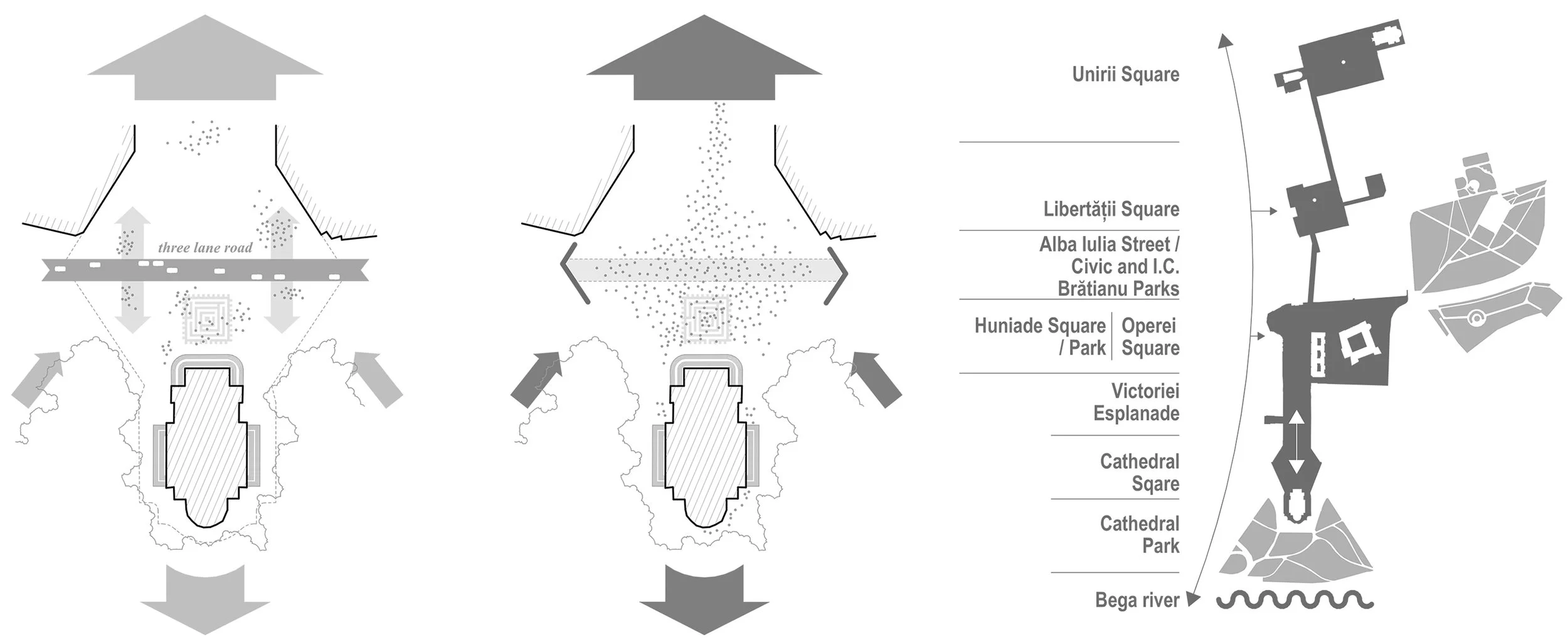 three lane road

Unirii Square

Libertății Square

Alba Iulia Street / Civic and I.C. Brătianu Parks

Huniade Square / Park

Operei Square

Victoriei Esplanade

Cathedral Sqare

Cathedral Park

Bega river