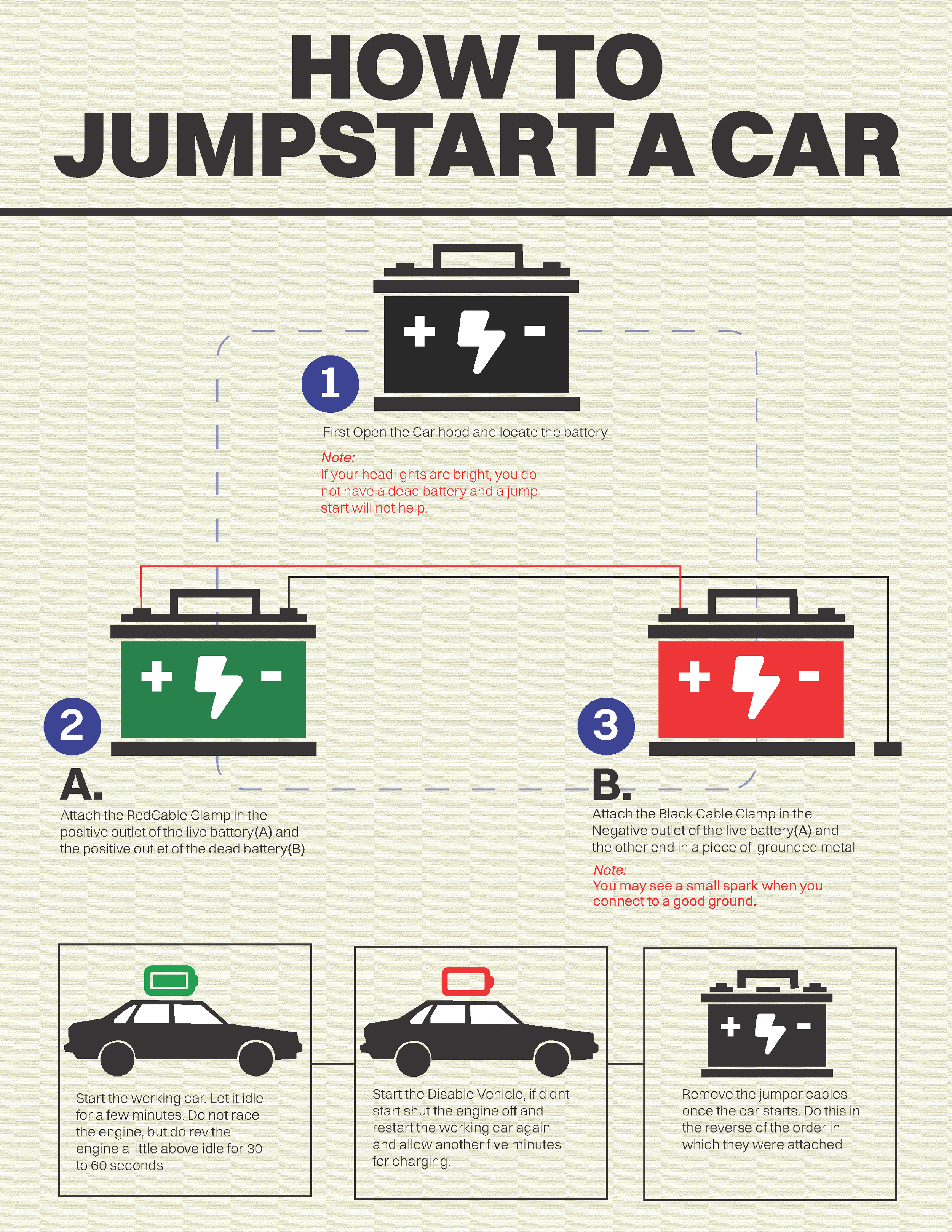 HOW TO JUMPSTART A CAR

+ -

1

First Open the Car hood and locate the battery

Note:
If your headlights are bright, you do not have a dead battery and a jump start will not help.

+ -

2

A.

Attach the RedCable Clamp in the positive outlet of the live battery(A) and the positive outlet of the dead battery(B)

+ -

3

B.

Attach the Black Cable Clamp in the Negative outlet of the live battery(A) and the other end in a piece of grounded metal

Note:
You may see a small spark when you connect to a good ground.

Start the working car. Let it idle for a few minutes. Do not race the engine, but do rev the engine a little above idle for 30 to 60 seconds

Start the Disable Vehicle, if didnt start shut the engine off and restart the working car again and allow another five minutes for charging.

+ -

Remove the jumper cables once the car starts. Do this in the reverse of the order in which they were attached