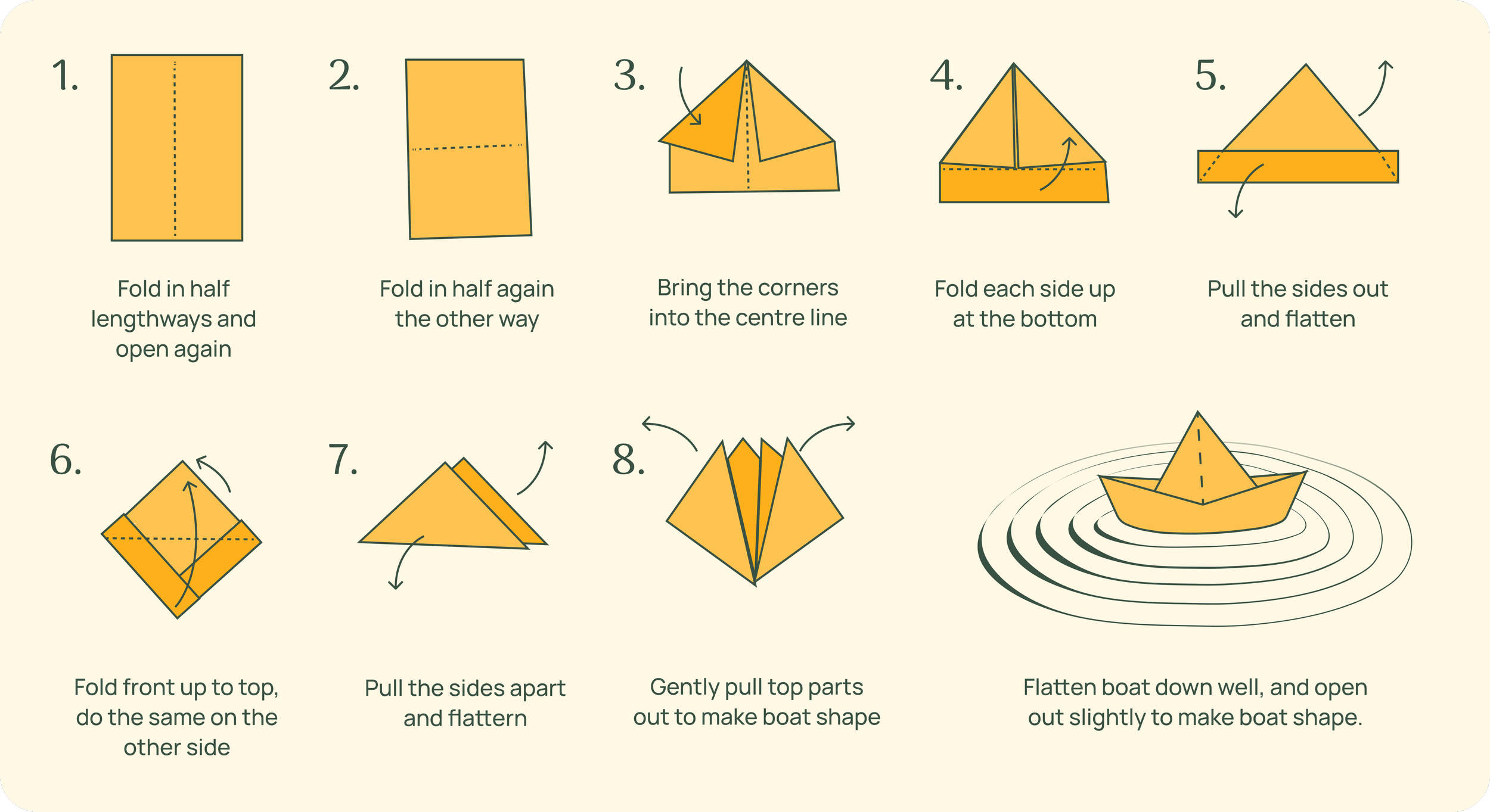 1.

Fold in half lengthways and open again

2.

Fold in half again the other way

3.

Bring the corners into the centre line

4.

Fold each side up at the bottom

5.

Pull the sides out and flatten

6.

Fold front up to top, do the same on the other side

7.

Pull the sides apart and flattern

8.

Gently pull top parts out to make boat shape

Flatten boat down well, and open out slightly to make boat shape.