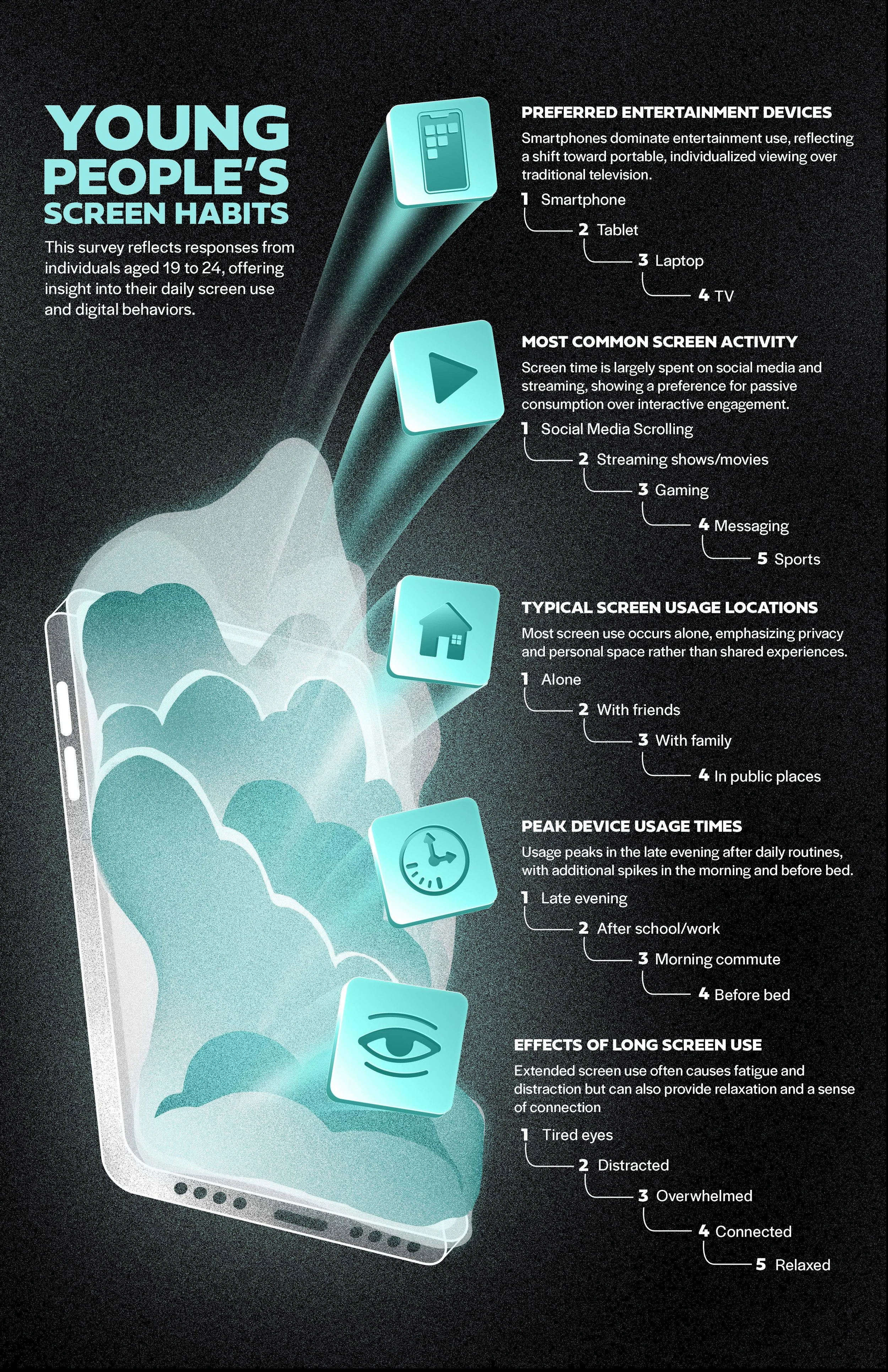 YOUNG PEOPLE'S SCREEN HABITS

This survey reflects responses from individuals aged 19 to 24, offering insight into their daily screen use and digital behaviors.

PREFERRED ENTERTAINMENT DEVICES

Smartphones dominate entertainment use, reflecting a shift toward portable, individualized viewing over traditional television.

1 Smartphone
2 Tablet
3 Laptop
4 TV

MOST COMMON SCREEN ACTIVITY

Screen time is largely spent on social media and streaming, showing a preference for passive consumption over interactive engagement.

1 Social Media Scrolling
2 Streaming shows/movies
3 Gaming
4 Messaging
5 Sports

TYPICAL SCREEN USAGE LOCATIONS

Most screen use occurs alone, emphasizing privacy and personal space rather than shared experiences.

1 Alone
2 With friends
3 With family
4 In public places

PEAK DEVICE USAGE TIMES

Usage peaks in the late evening after daily routines, with additional spikes in the morning and before bed.

1 Late evening
2 After school/work
3 Morning commute
4 Before bed

EFFECTS OF LONG SCREEN USE

Extended screen use often causes fatigue and distraction but can also provide relaxation and a sense of connection

1 Tired eyes
2 Distracted
3 Overwhelmed
4 Connected
5 Relaxed