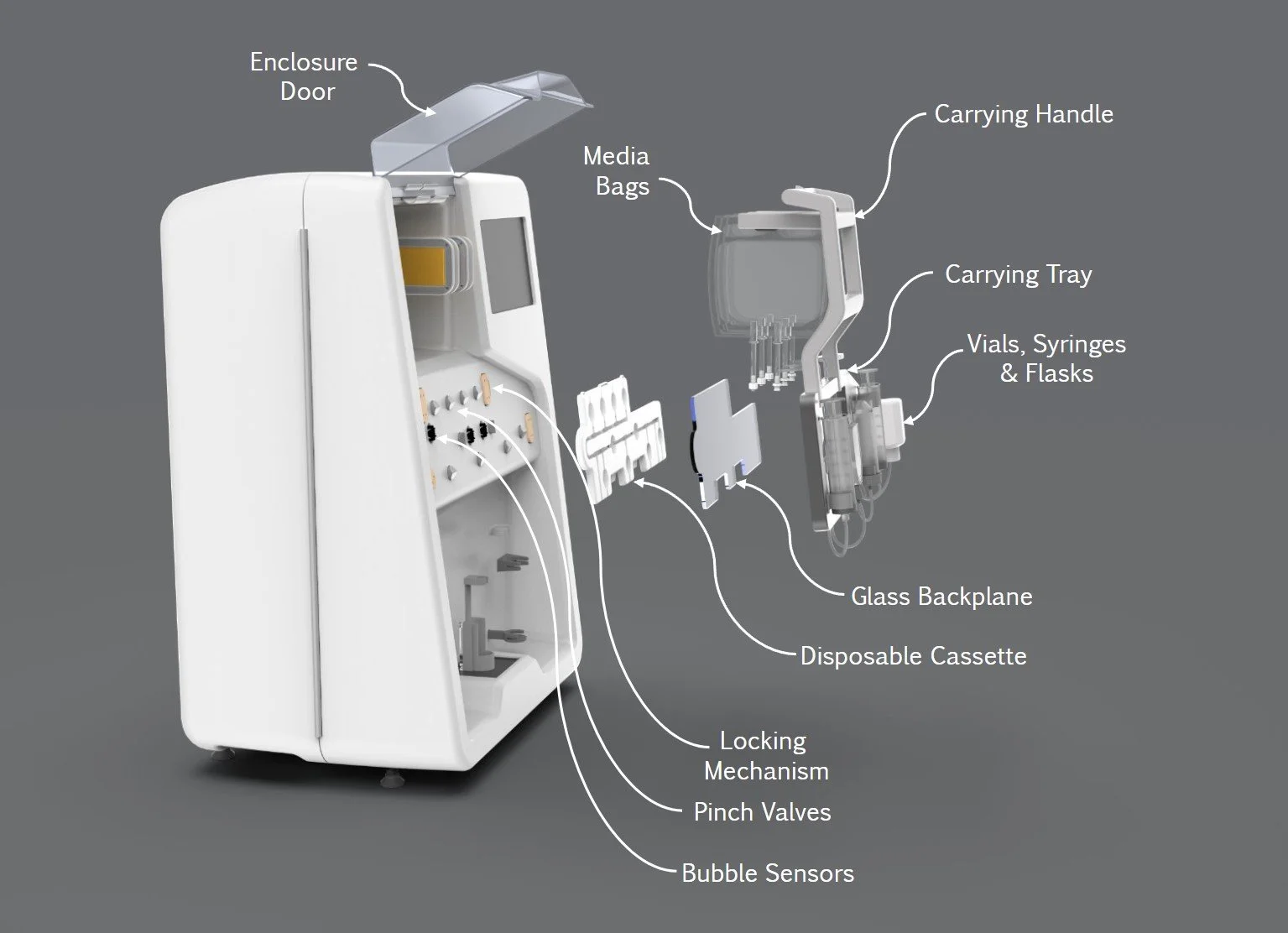 Enclosure Door

Media Bags

Carrying Handle

Carrying Tray

Vials, Syringes & Flasks

Glass Backplane

Disposable Cassette

Locking Mechanism

Pinch Valves

Bubble Sensors