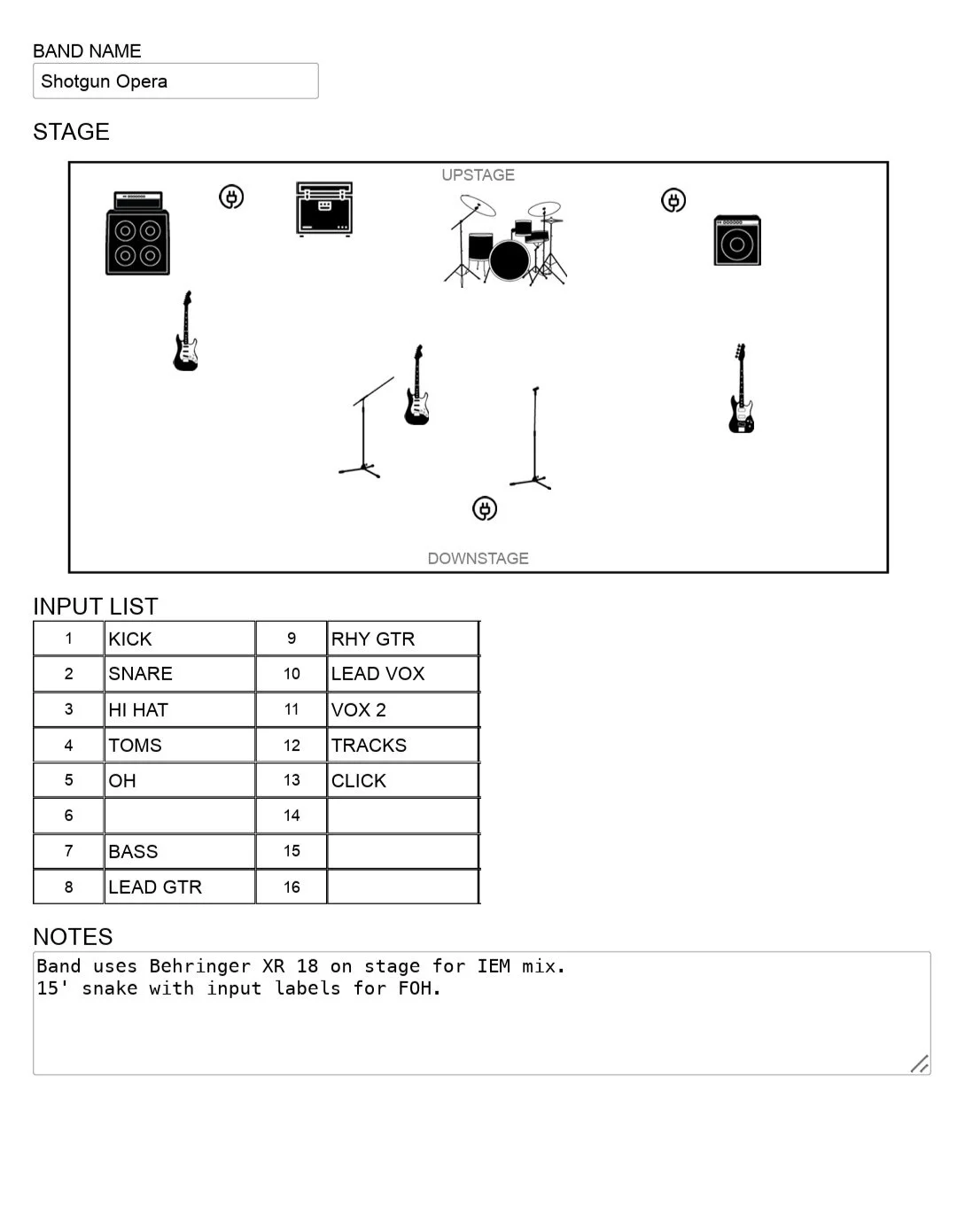 BAND NAME
Shotgun Opera

STAGE

UPSTAGE

DOWNSTAGE

INPUT LIST

| 1 | KICK | 9 | RHY GTR |
|---|---|---|---|
| 2 | SNARE | 10 | LEAD VOX |
| 3 | HI HAT | 11 | VOX 2 |
| 4 | TOMS | 12 | TRACKS |
| 5 | OH | 13 | CLICK |
| 6 | | 14 | |
| 7 | BASS | 15 | |
| 8 | LEAD GTR | 16 | |

NOTES
Band uses Behringer XR 18 on stage for IEM mix.
15' snake with input labels for FOH.