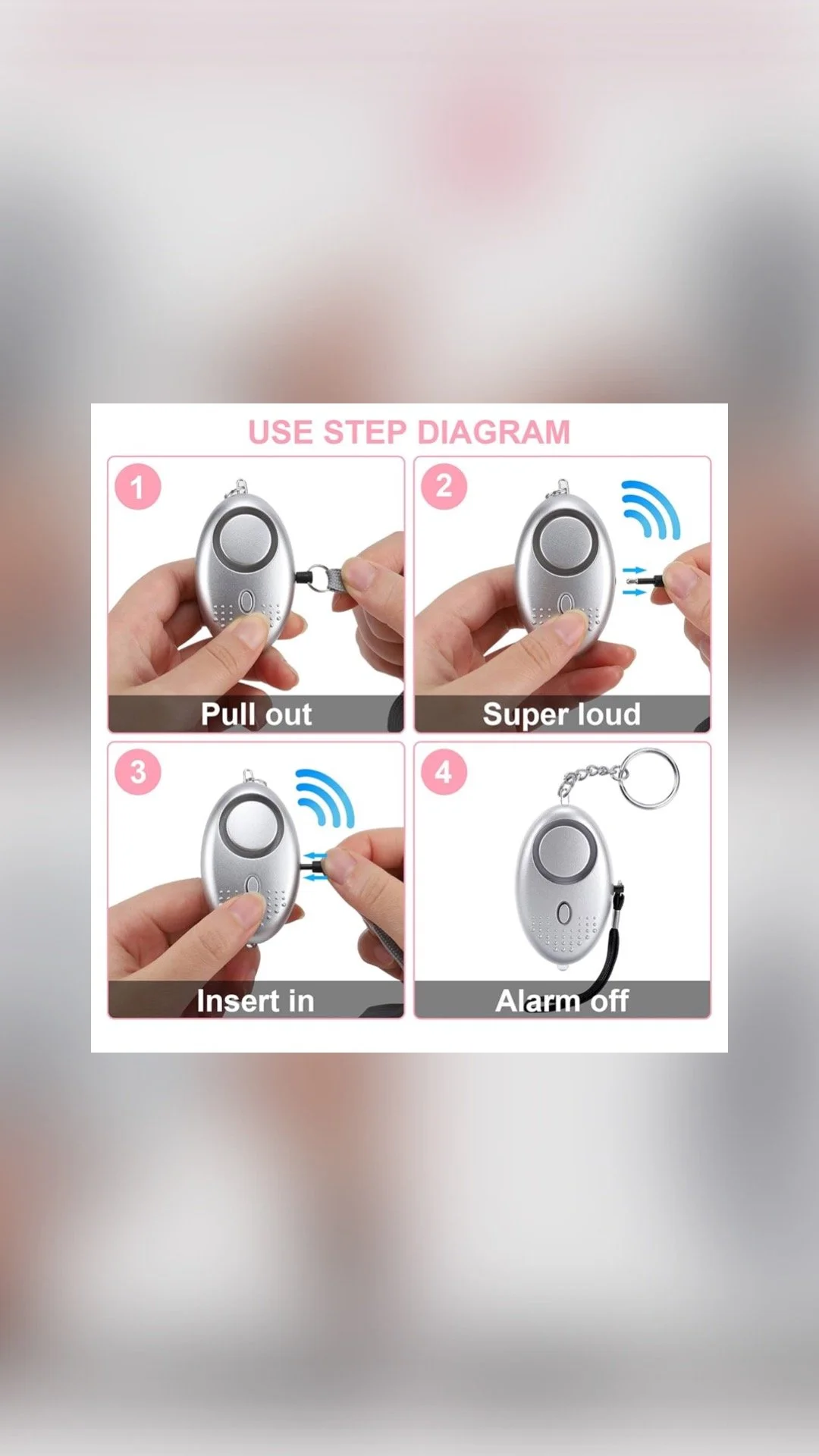 USE STEP DIAGRAM

1
Pull out

2
Super loud

3
Insert in

4
Alarm off