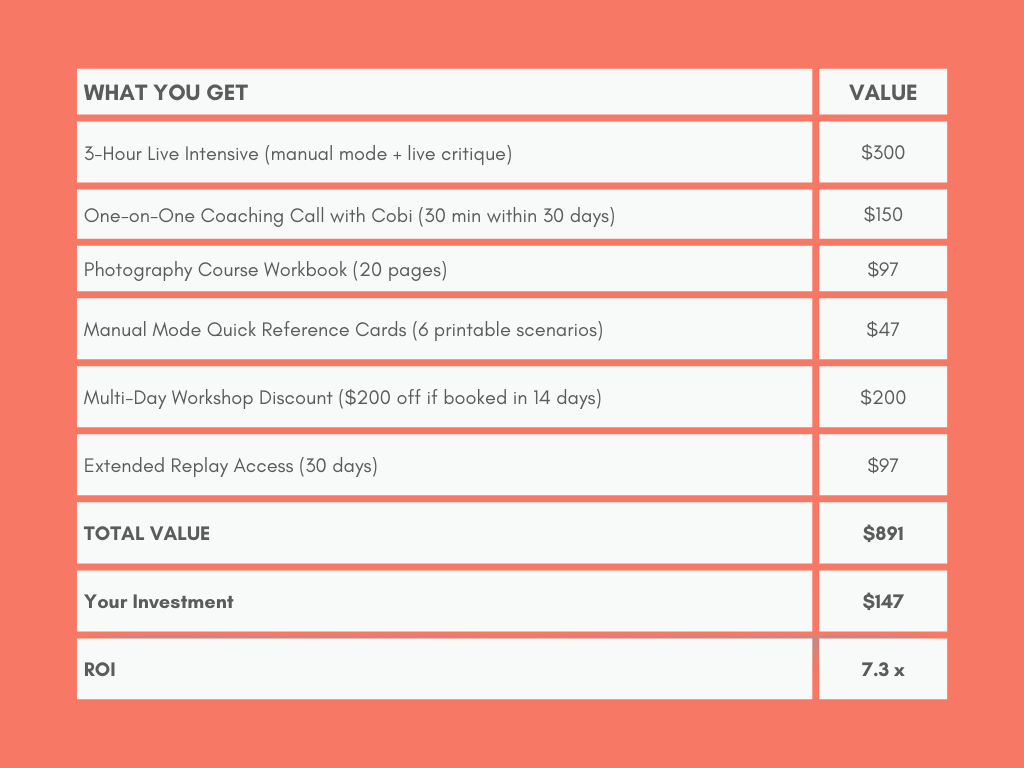 | WHAT YOU GET | VALUE |
|---|---|
| 3-Hour Live Intensive (manual mode + live critique) | \$300 |
| One-on-One Coaching Call with Cobi (30 min within 30 days) | \$150 |
| Photography Course Workbook (20 pages) | \$97 |
| Manual Mode Quick Reference Cards (6 printable scenarios) | \$47 |
| Multi-Day Workshop Discount (\$200 off if booked in 14 days) | \$200 |
| Extended Replay Access (30 days) | \$97 |
| TOTAL VALUE | \$891 |
| Your Investment | \$147 |
| ROI | 7.3 x |