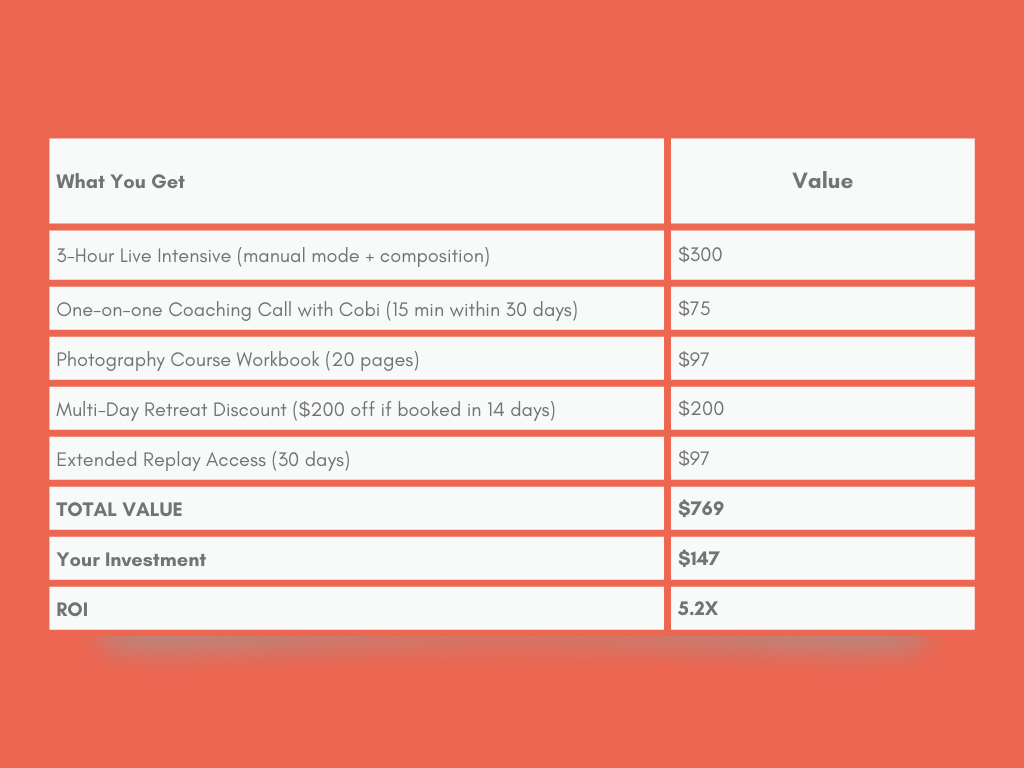 | What You Get | Value |
|---|---|
| 3-Hour Live Intensive (manual mode + composition) | \$300 |
| One-on-one Coaching Call with Cobi (15 min within 30 days) | \$75 |
| Photography Course Workbook (20 pages) | \$97 |
| Multi-Day Retreat Discount (\$200 off if booked in 14 days) | \$200 |
| Extended Replay Access (30 days) | \$97 |
| TOTAL VALUE | \$769 |
| Your Investment | \$147 |
| ROI | 5.2X |