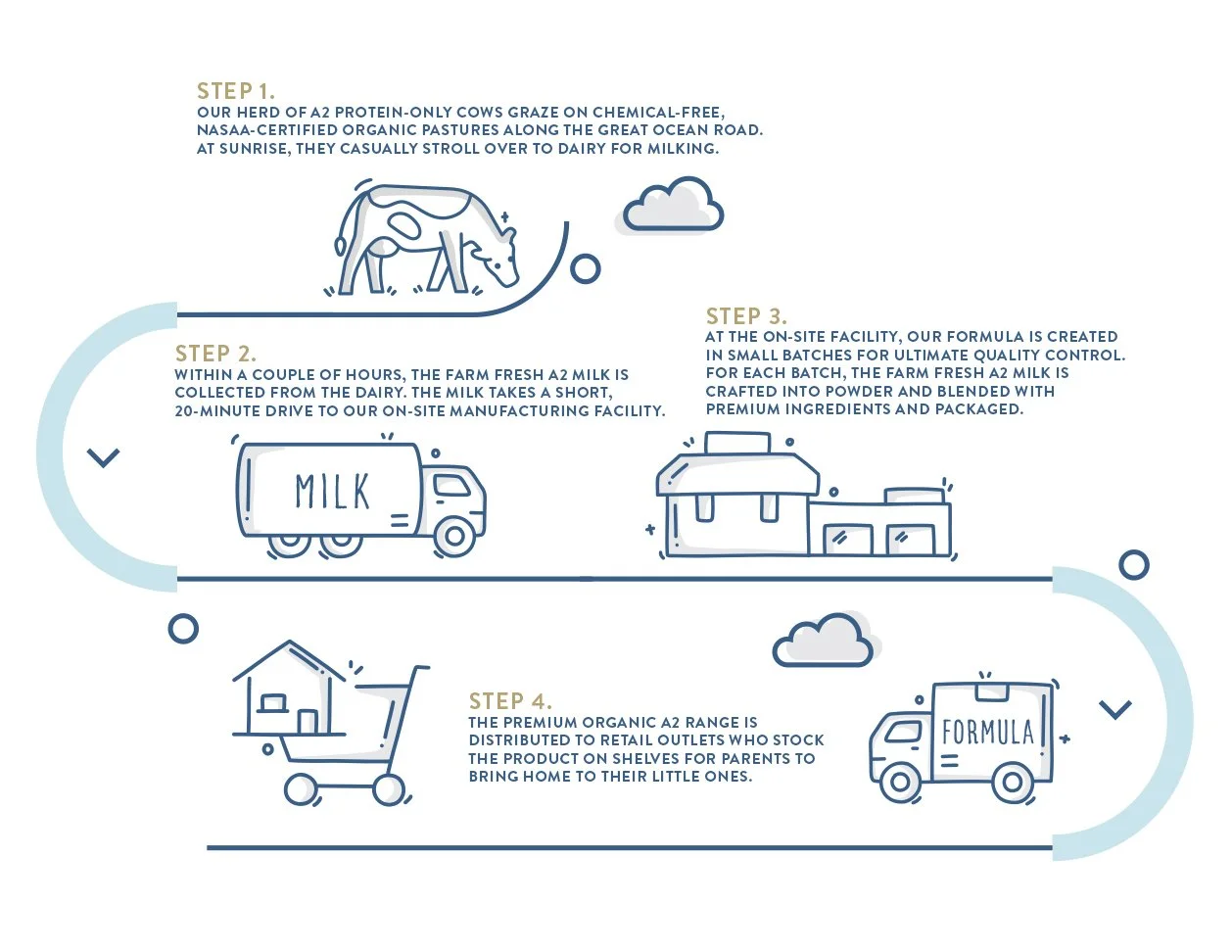 STEP 1.
OUR HERD OF A2 PROTEIN-ONLY COWS GRAZE ON CHEMICAL-FREE, NASAA-CERTIFIED ORGANIC PASTURES ALONG THE GREAT OCEAN ROAD. AT SUNRISE, THEY CASUALLY STROLL OVER TO DAIRY FOR MILKING.

STEP 2.
WITHIN A COUPLE OF HOURS, THE FARM FRESH A2 MILK IS COLLECTED FROM THE DAIRY. THE MILK TAKES A SHORT, 20-MINUTE DRIVE TO OUR ON-SITE MANUFACTURING FACILITY.

MILK

STEP 3.
AT THE ON-SITE FACILITY, OUR FORMULA IS CREATED IN SMALL BATCHES FOR ULTIMATE QUALITY CONTROL. FOR EACH BATCH, THE FARM FRESH A2 MILK IS CRAFTED INTO POWDER AND BLENDED WITH PREMIUM INGREDIENTS AND PACKAGED.

STEP 4.
THE PREMIUM ORGANIC A2 RANGE IS DISTRIBUTED TO RETAIL OUTLETS WHO STOCK THE PRODUCT ON SHELVES FOR PARENTS TO BRING HOME TO THEIR LITTLE ONES.

FORMULA