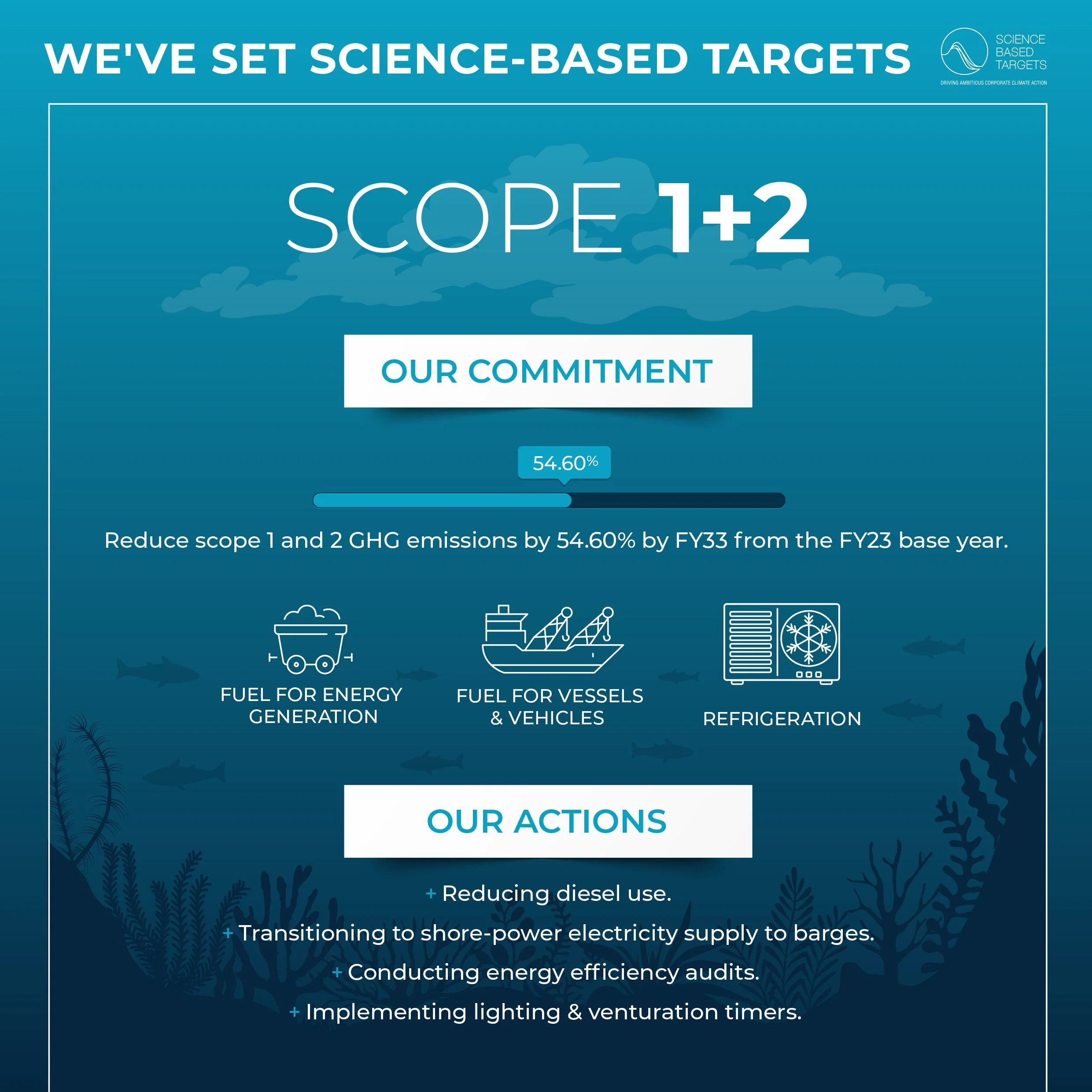 WE'VE SET SCIENCE-BASED TARGETS

SCIENCE BASED TARGETS

DRIVING AMBITIOUS CORPORATE CLIMATE ACTION

SCOPE 1+2

OUR COMMITMENT

54.60%

Reduce scope 1 and 2 GHG emissions by 54.60% by FY33 from the FY23 base year.

FUEL FOR ENERGY GENERATION

FUEL FOR VESSELS & VEHICLES

REFRIGERATION

OUR ACTIONS

+ Reducing diesel use.

+ Transitioning to shore-power electricity supply to barges.

+ Conducting energy efficiency audits.

+ Implementing lighting & venturation timers.