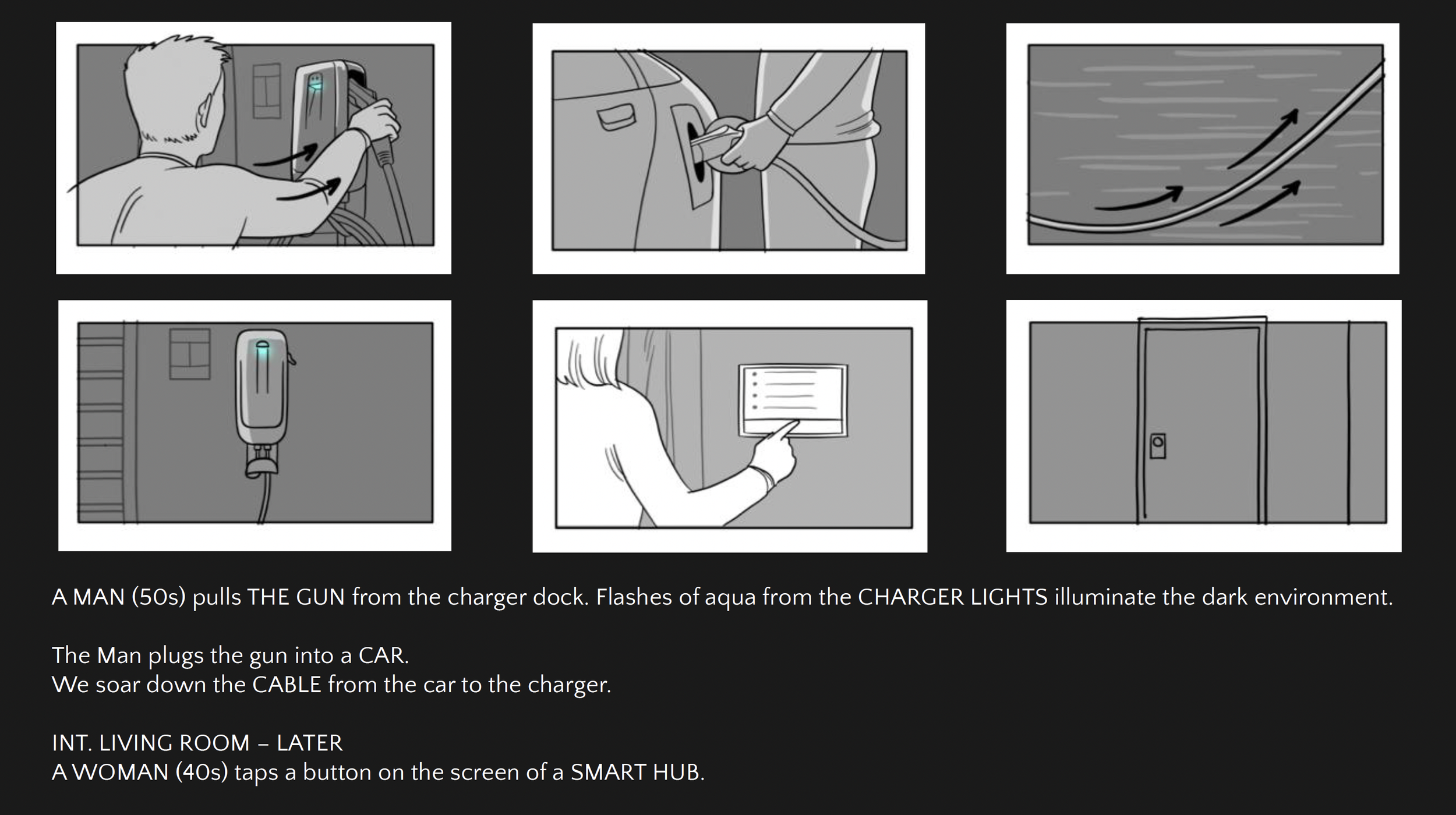 A MAN (50s) pulls THE GUN from the charger dock. Flashes of aqua from the CHARGER LIGHTS illuminate the dark environment.

The Man plugs the gun into a CAR.
We soar down the CABLE from the car to the charger.

INT. LIVING ROOM – LATER
A WOMAN (40s) taps a button on the screen of a SMART HUB.