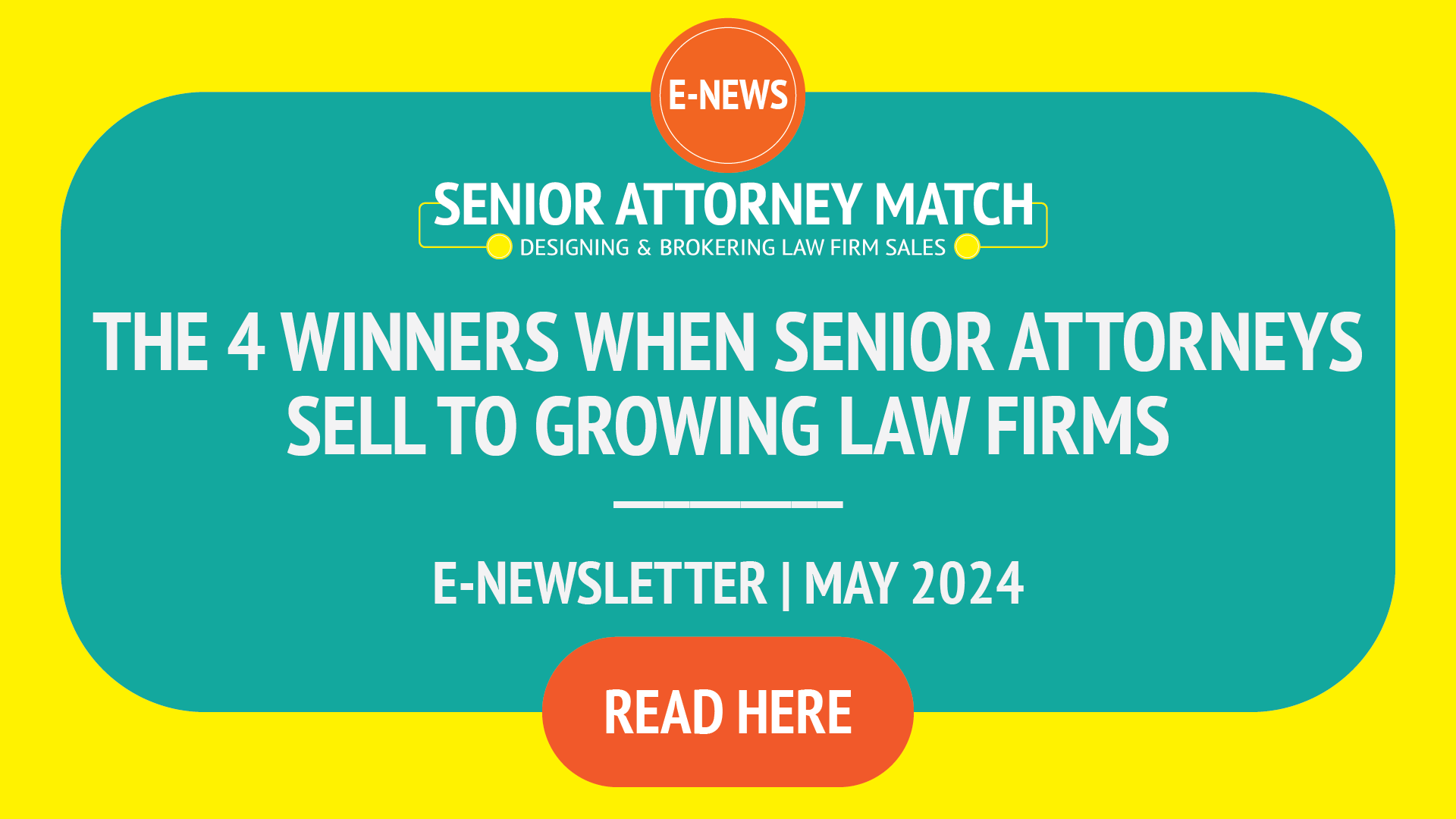 E-NEWS

SENIOR ATTORNEY MATCH
DESIGNING & BROKERING LAW FIRM SALES

THE 4 WINNERS WHEN SENIOR ATTORNEYS SELL TO GROWING LAW FIRMS

E-NEWSLETTER | MAY 2024

READ HERE