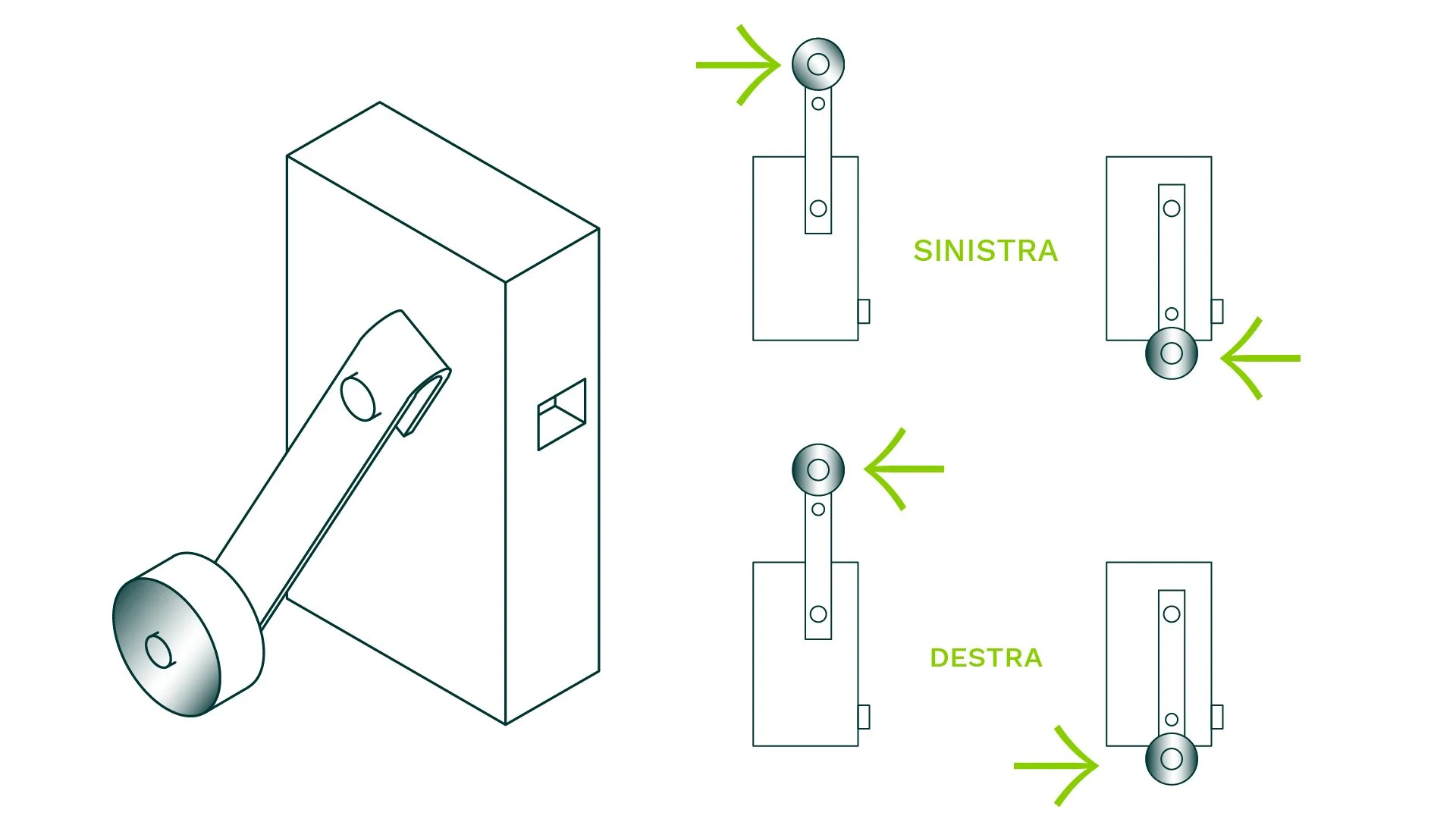 SINISTRA

DESTRA