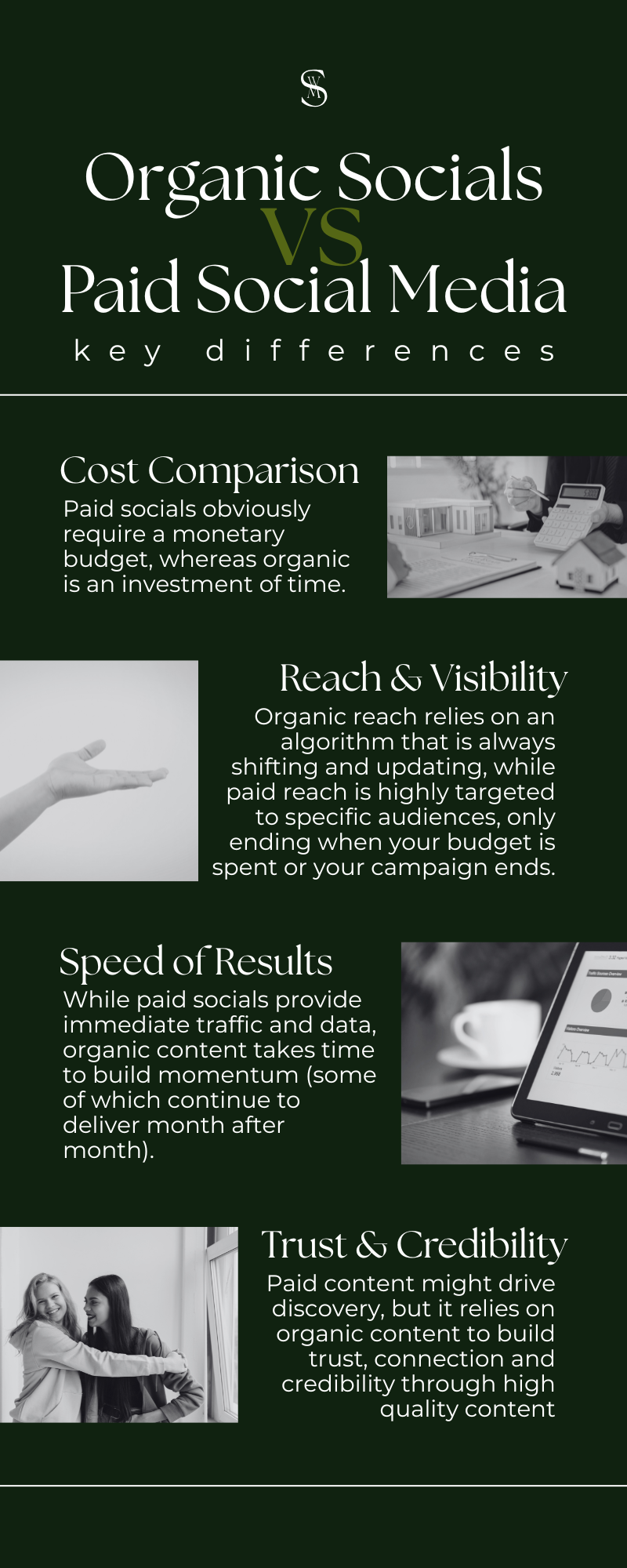 SM

Organic Socials
VS
Paid Social Media
key differences

Cost Comparison
Paid socials obviously require a monetary budget, whereas organic is an investment of time.

Reach & Visibility
Organic reach relies on an algorithm that is always shifting and updating, while paid reach is highly targeted to specific audiences, only ending when your budget is spent or your campaign ends.

Speed of Results
While paid socials provide immediate traffic and data, organic content takes time to build momentum (some of which continue to deliver month after month).

Trust & Credibility
Paid content might drive discovery, but it relies on organic content to build trust, connection and credibility through high quality content