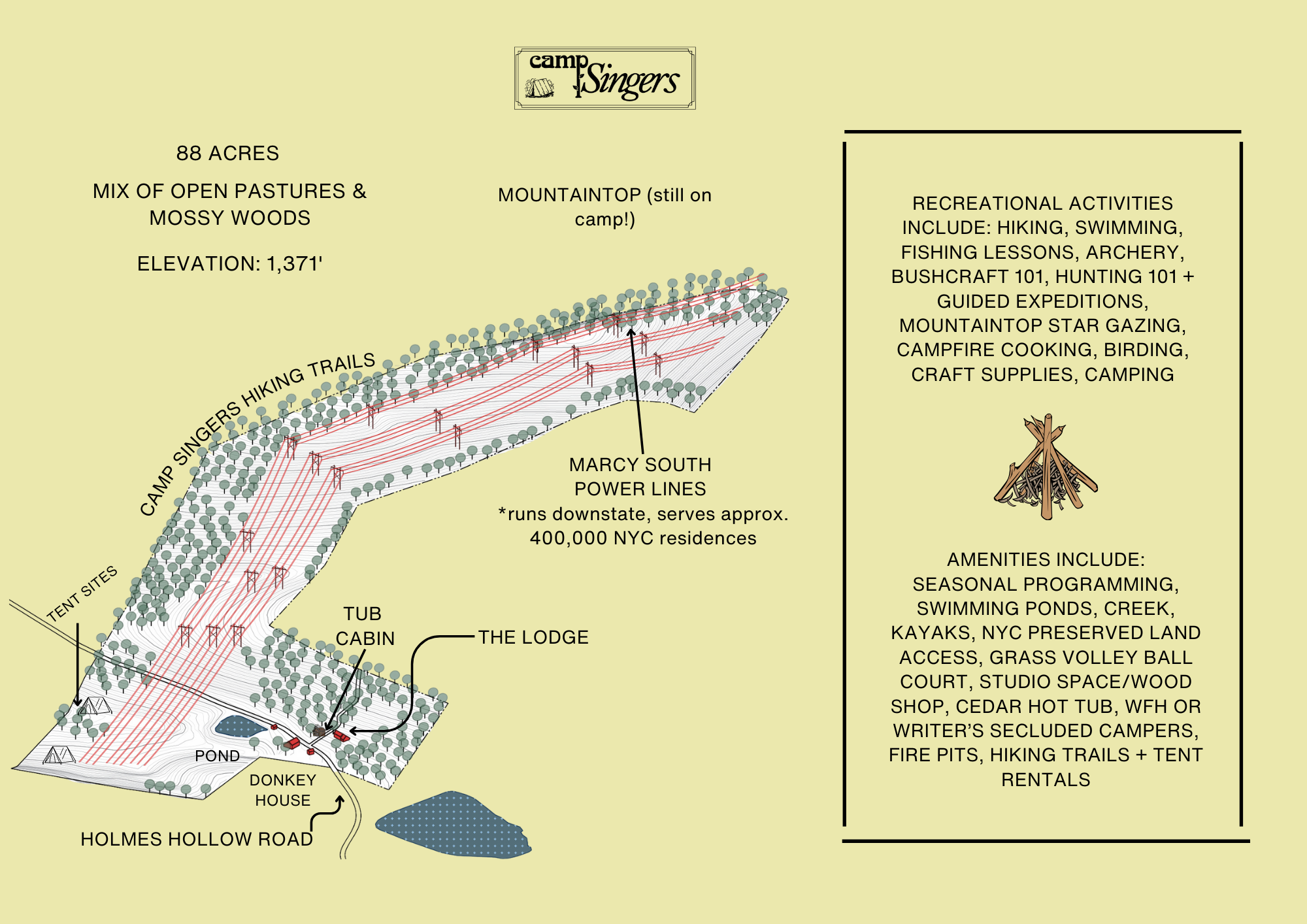 camp Singers

88 ACRES

MIX OF OPEN PASTURES & MOSSY WOODS

ELEVATION: 1,371'

MOUNTAINTOP (still on camp!)

CAMP SINGERS HIKING TRAILS

MARCY SOUTH POWER LINES
*runs downstate, serves approx. 400,000 NYC residences

TENT SITES

TUB CABIN

THE LODGE

POND

DONKEY HOUSE

HOLMES HOLLOW ROAD

RECREATIONAL ACTIVITIES INCLUDE: HIKING, SWIMMING, FISHING LESSONS, ARCHERY, BUSHCRAFT 101, HUNTING 101 + GUIDED EXPEDITIONS, MOUNTAINTOP STAR GAZING, CAMPFIRE COOKING, BIRDING, CRAFT SUPPLIES, CAMPING

AMENITIES INCLUDE: SEASONAL PROGRAMMING, SWIMMING PONDS, CREEK, KAYAKS, NYC PRESERVED LAND ACCESS, GRASS VOLLEY BALL COURT, STUDIO SPACE/WOOD SHOP, CEDAR HOT TUB, WFH OR WRITER'S SECLUDED CAMPERS, FIRE PITS, HIKING TRAILS + TENT RENTALS