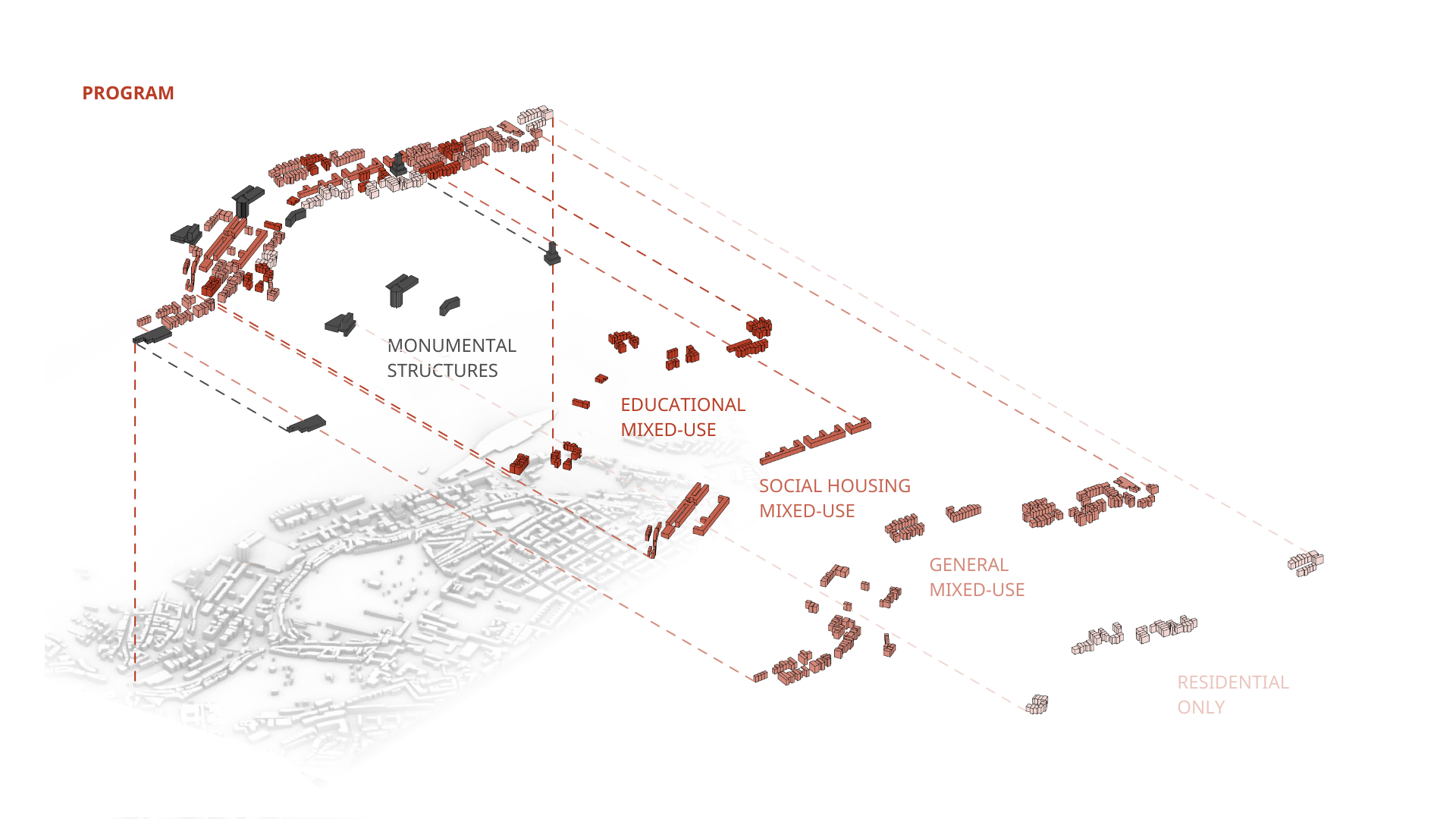 PROGRAM

MONUMENTAL STRUCTURES

EDUCATIONAL MIXED-USE

SOCIAL HOUSING MIXED-USE

GENERAL MIXED-USE

RESIDENTIAL ONLY