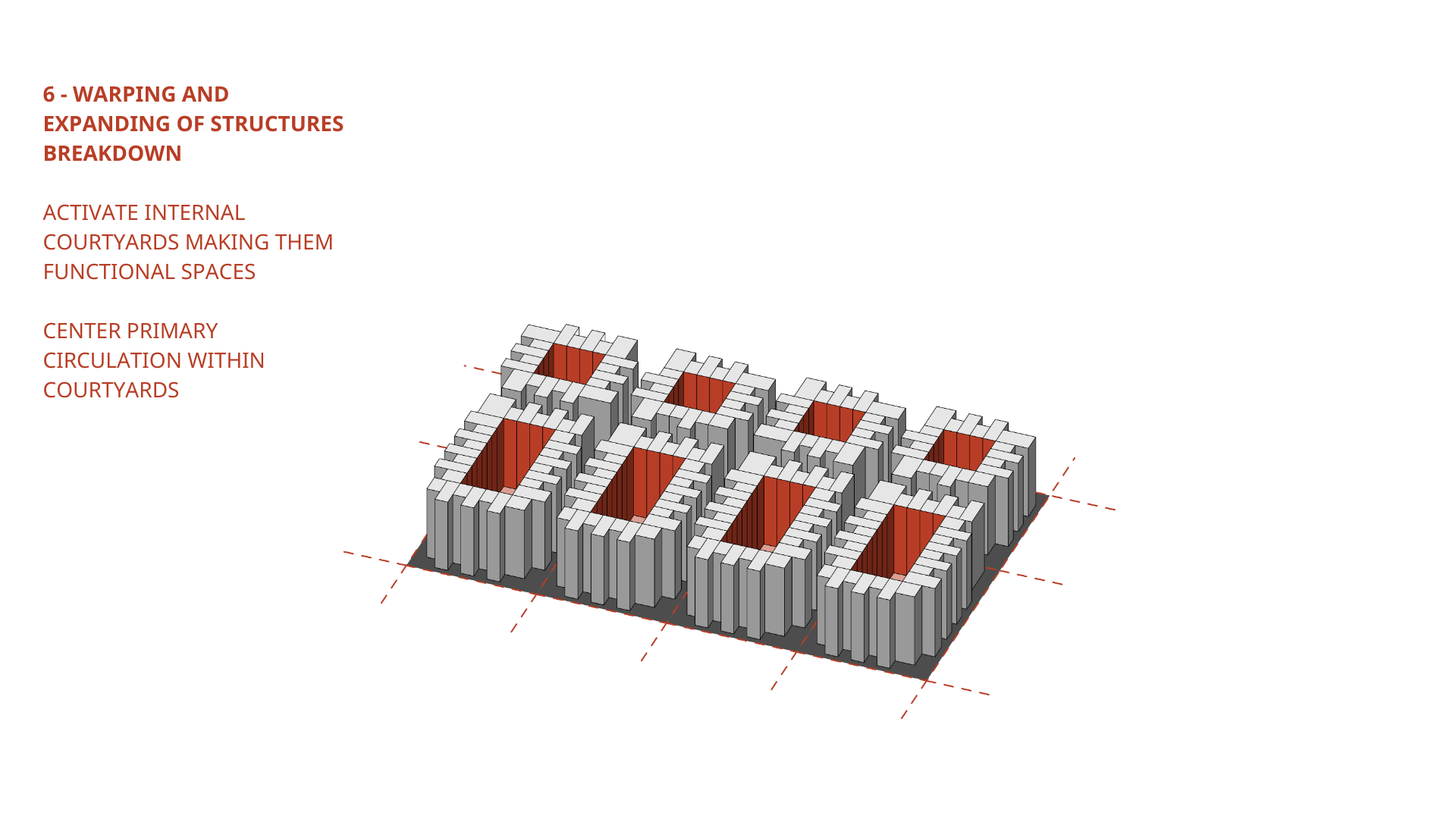 6 - WARPING AND EXPANDING OF STRUCTURES BREAKDOWN

ACTIVATE INTERNAL COURTYARDS MAKING THEM FUNCTIONAL SPACES

CENTER PRIMARY CIRCULATION WITHIN COURTYARDS