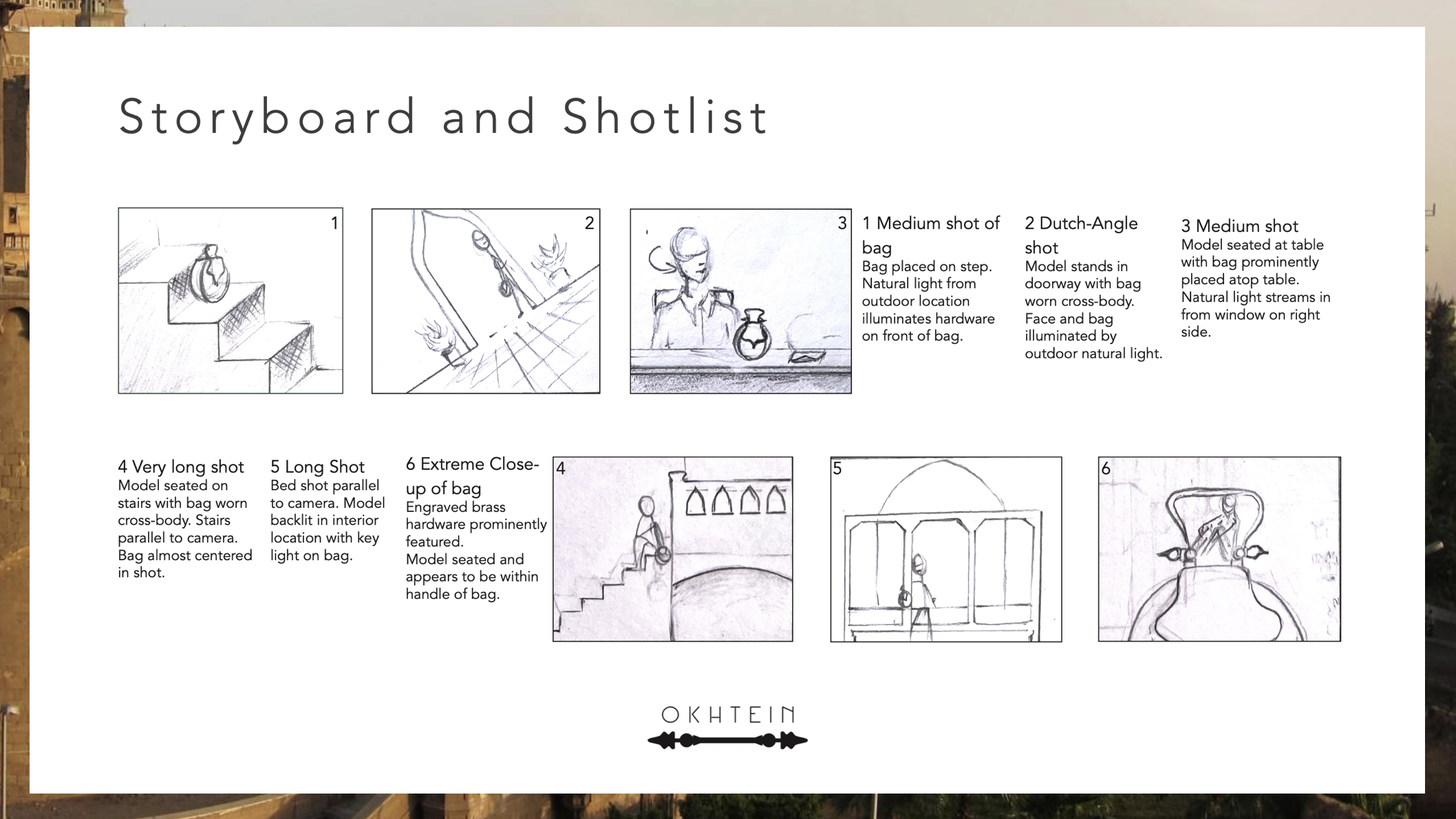 Storyboard and Shotlist

1

2

3

1 Medium shot of bag
Bag placed on step. Natural light from outdoor location illuminates hardware on front of bag.

2 Dutch-Angle shot
Model stands in doorway with bag worn cross-body. Face and bag illuminated by outdoor natural light.

3 Medium shot
Model seated at table with bag prominently placed atop table. Natural light streams in from window on right side.

4 Very long shot
Model seated on stairs with bag worn cross-body. Stairs parallel to camera. Bag almost centered in shot.

5 Long Shot
Bed shot parallel to camera. Model backlit in interior location with key light on bag.

6 Extreme Close-up of bag
Engraved brass hardware prominently featured.
Model seated and appears to be within handle of bag.

4

5

6

OKHTEIN