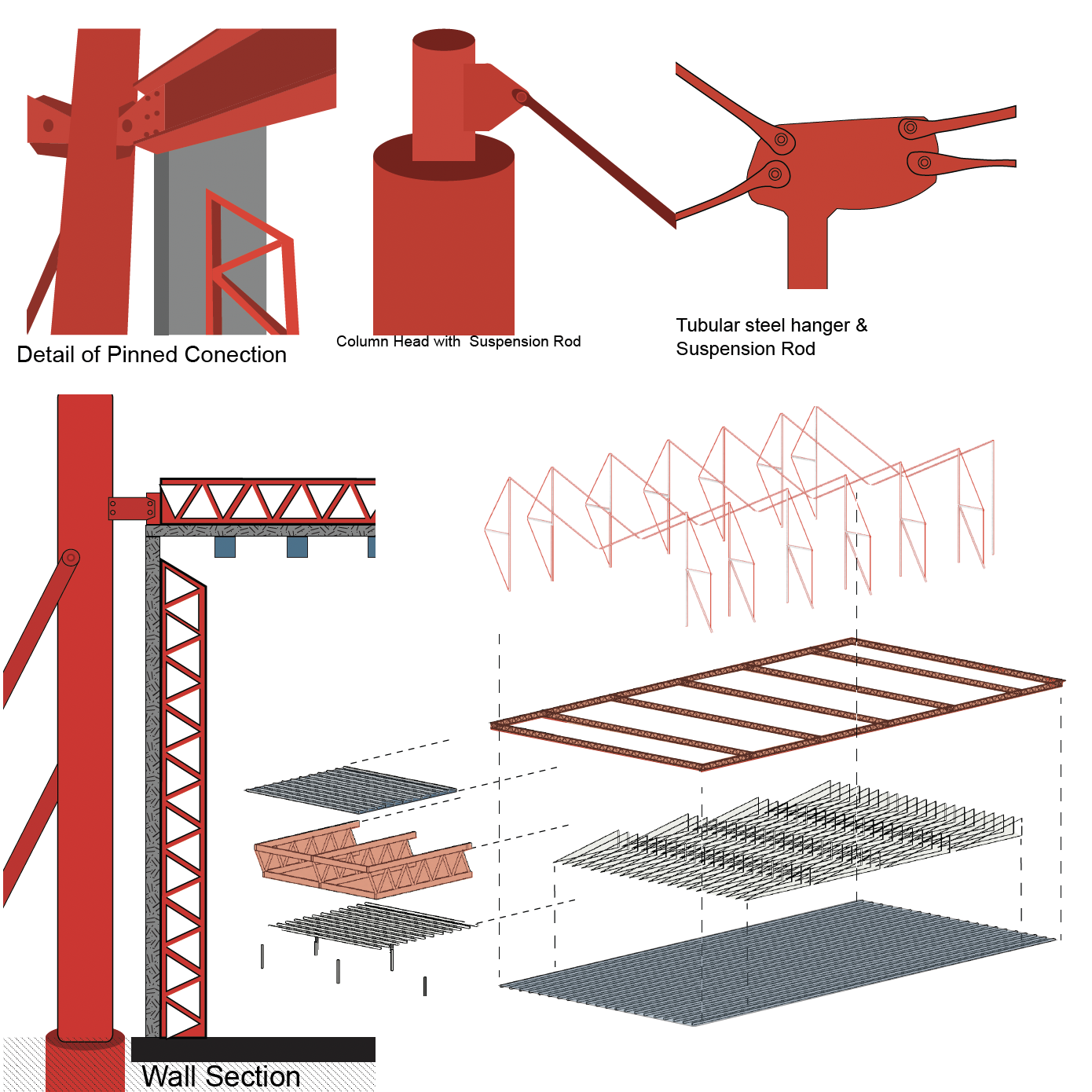 Detail of Pinned Conection

Column Head with Suspension Rod

Tubular steel hanger & Suspension Rod

Wall Section