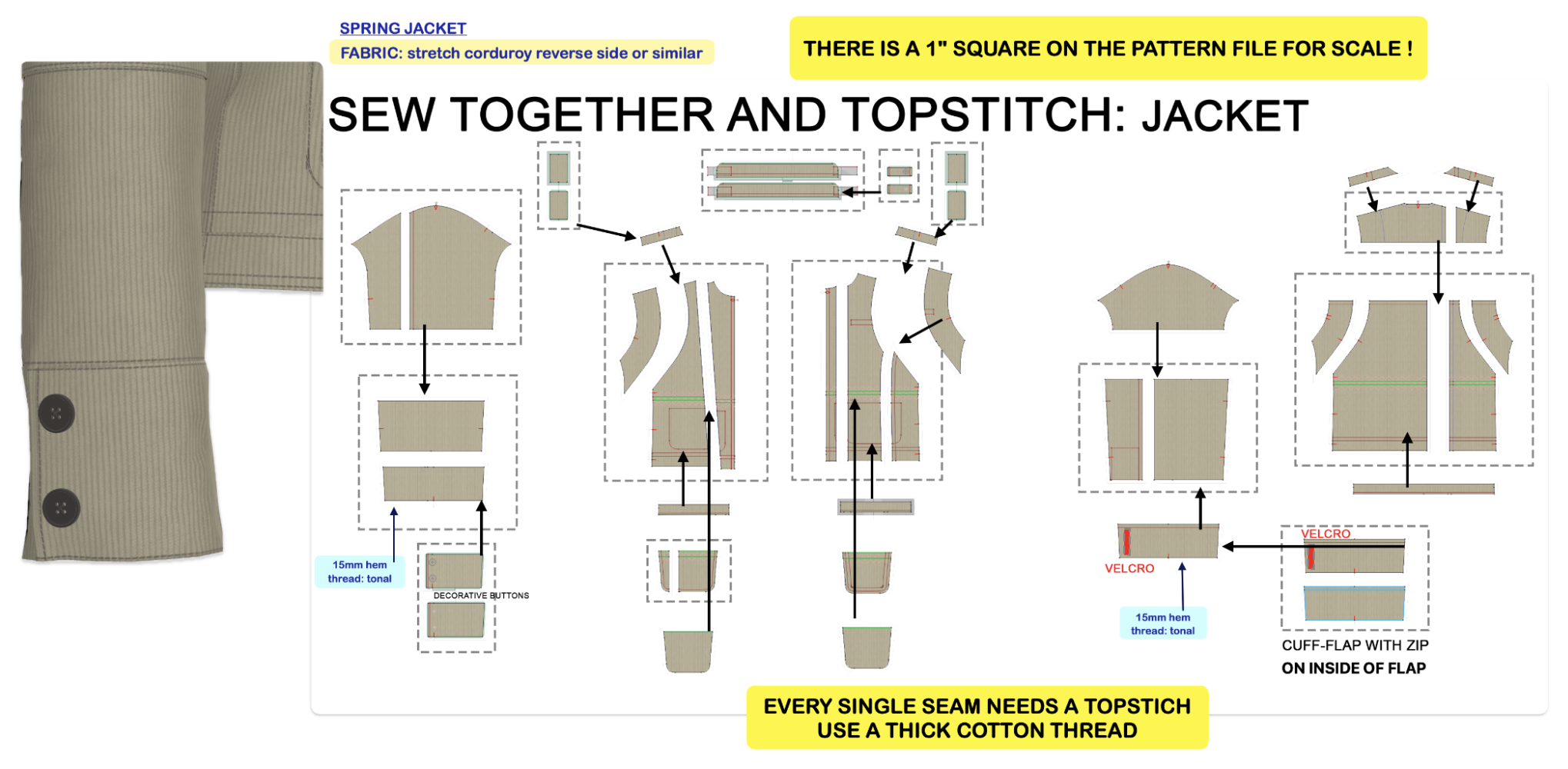 SPRING JACKET

FABRIC: stretch corduroy reverse side or similar

THERE IS A 1" SQUARE ON THE PATTERN FILE FOR SCALE !

SEW TOGETHER AND TOPSTITCH: JACKET

15mm hem
thread: tonal

DECORATIVE BUTTONS

VELCRO

VELCRO

15mm hem
thread: tonal

CUFF-FLAP WITH ZIP
ON INSIDE OF FLAP

EVERY SINGLE SEAM NEEDS A TOPSTICH
USE A THICK COTTON THREAD