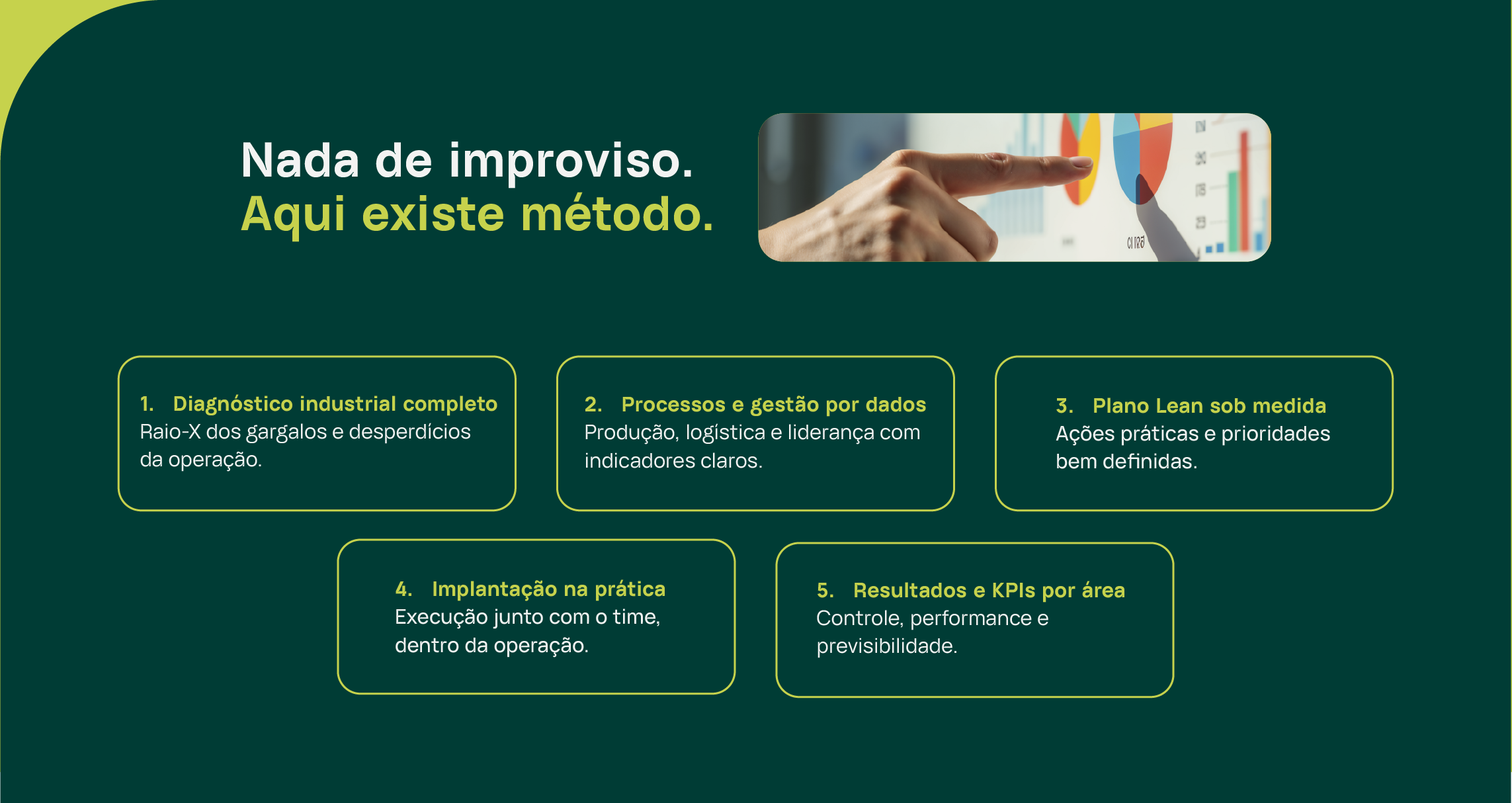 Nada de improviso.
Aqui existe método.

1. Diagnóstico industrial completo
Raio-X dos gargalos e desperdícios da operação.

2. Processos e gestão por dados
Produção, logística e liderança com indicadores claros.

3. Plano Lean sob medida
Ações práticas e prioridades bem definidas.

4. Implantação na prática
Execução junto com o time, dentro da operação.

5. Resultados e KPIs por área
Controle, performance e previsibilidade.