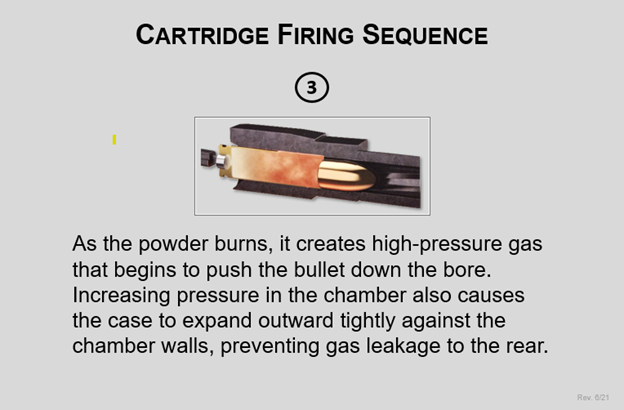 CARTRIDGE FIRING SEQUENCE

3

As the powder burns, it creates high-pressure gas that begins to push the bullet down the bore. Increasing pressure in the chamber also causes the case to expand outward tightly against the chamber walls, preventing gas leakage to the rear.

Rev. 6/21