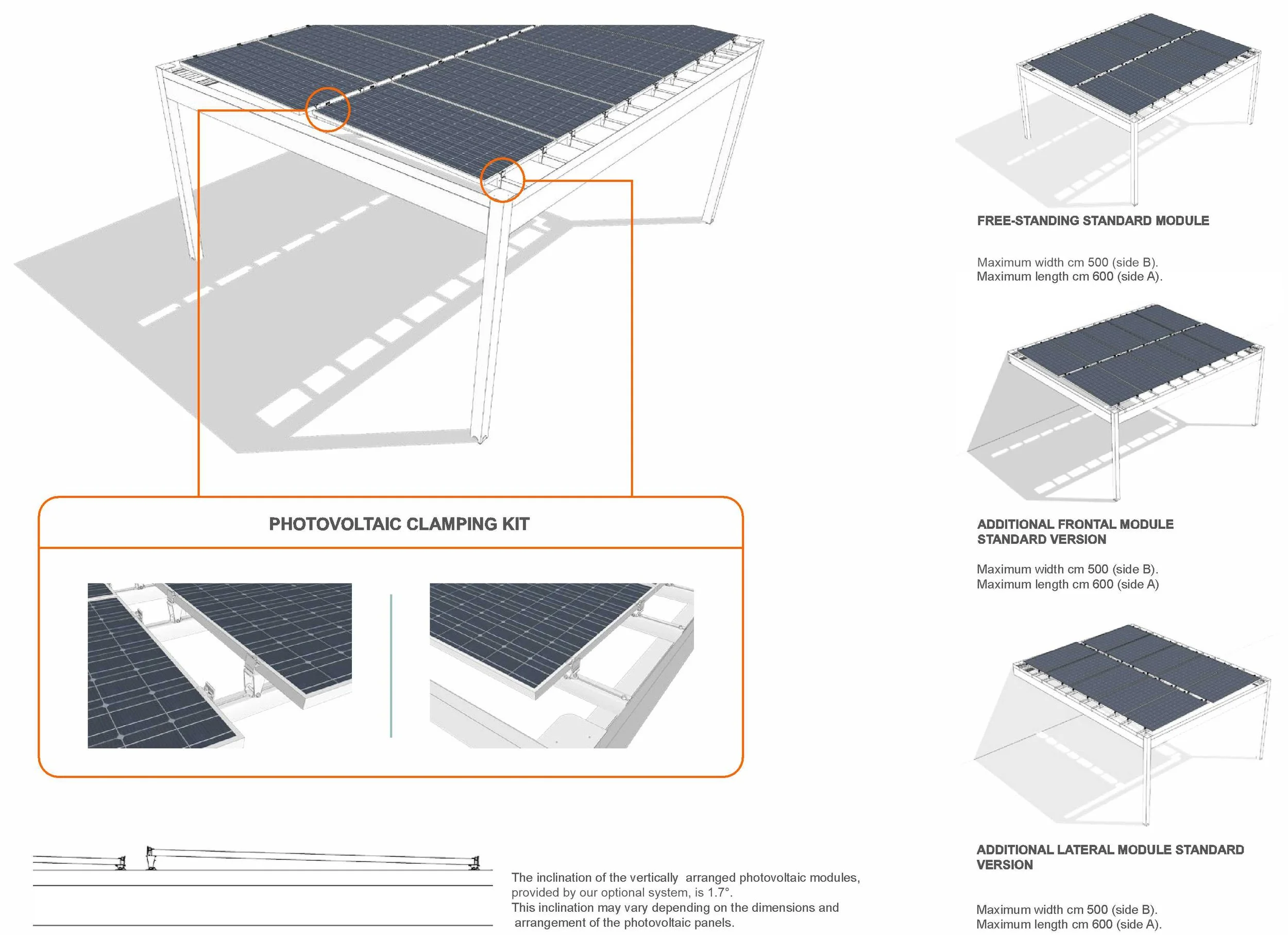 PHOTOVOLTAIC CLAMPING KIT

The inclination of the vertically arranged photovoltaic modules, provided by our optional system, is 1.7°.
This inclination may vary depending on the dimensions and arrangement of the photovoltaic panels.

FREE-STANDING STANDARD MODULE

Maximum width cm 500 (side B).
Maximum length cm 600 (side A).

ADDITIONAL FRONTAL MODULE STANDARD VERSION

Maximum width cm 500 (side B).
Maximum length cm 600 (side A)

ADDITIONAL LATERAL MODULE STANDARD VERSION

Maximum width cm 500 (side B).
Maximum length cm 600 (side A).