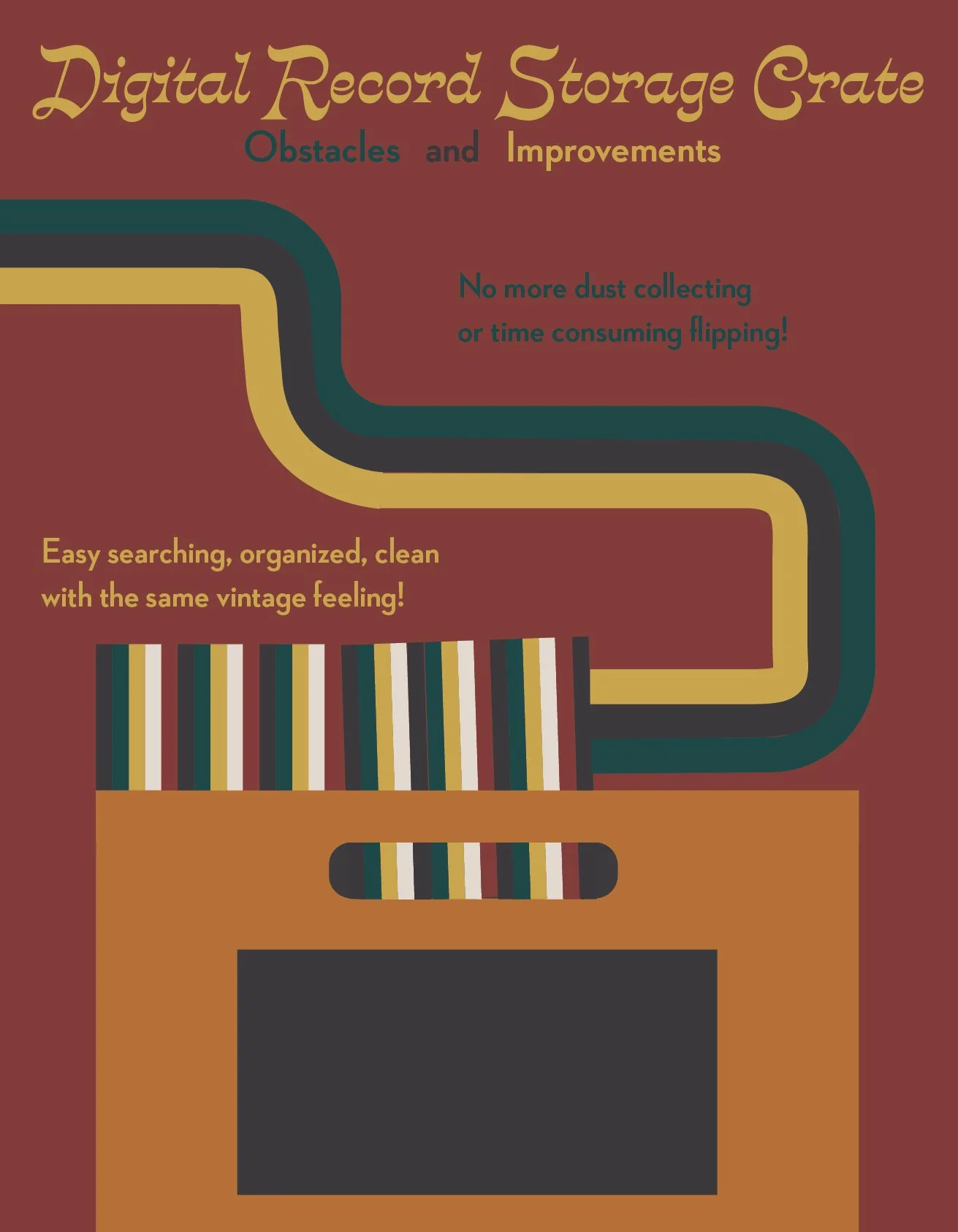 Digital Record Storage Crate

Obstacles and Improvements

No more dust collecting or time consuming flipping!

Easy searching, organized, clean with the same vintage feeling!