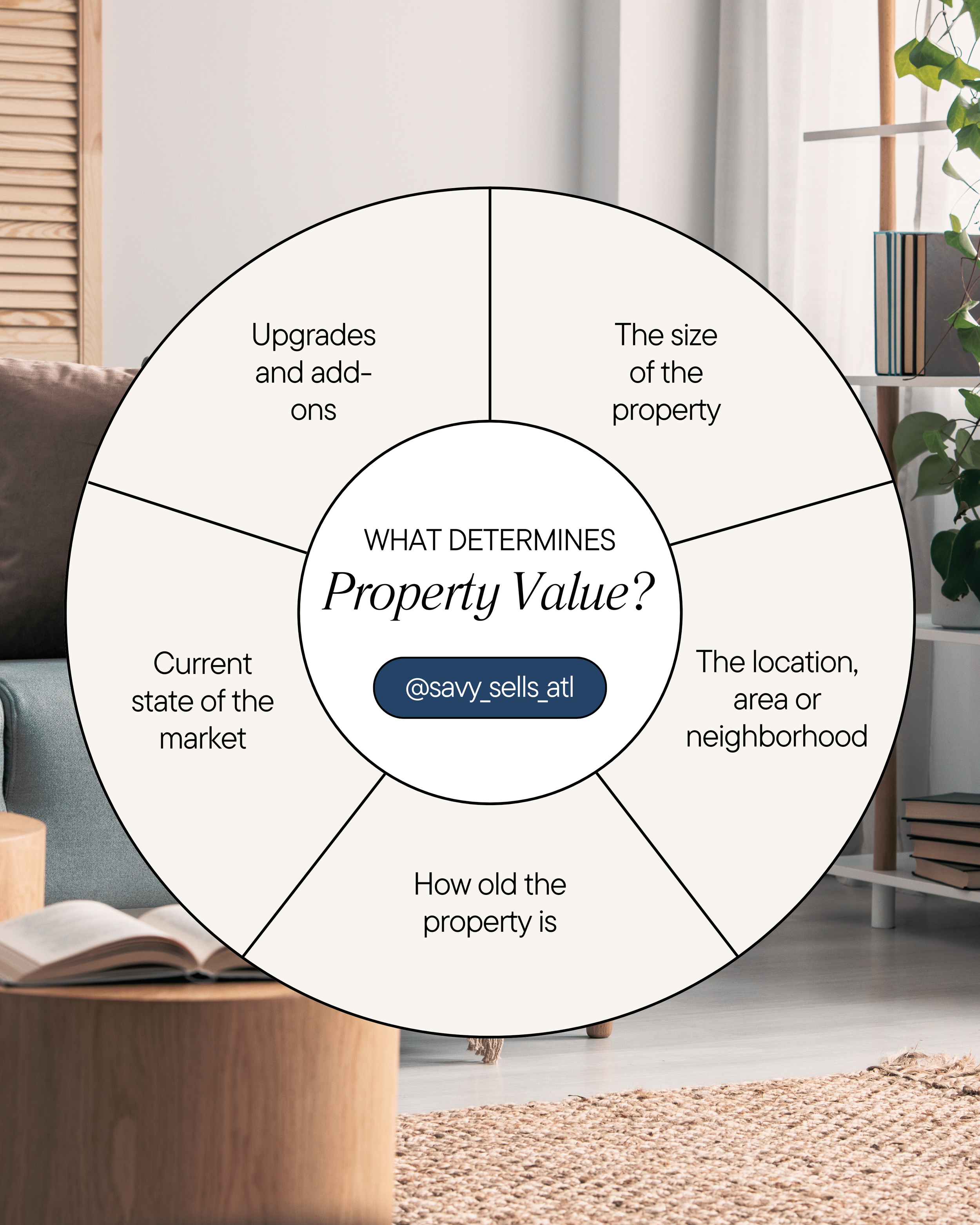 WHAT DETERMINES
Property Value?

@savy_sells_atl

The size of the property

The location, area or neighborhood

How old the property is

Current state of the market

Upgrades and add-ons