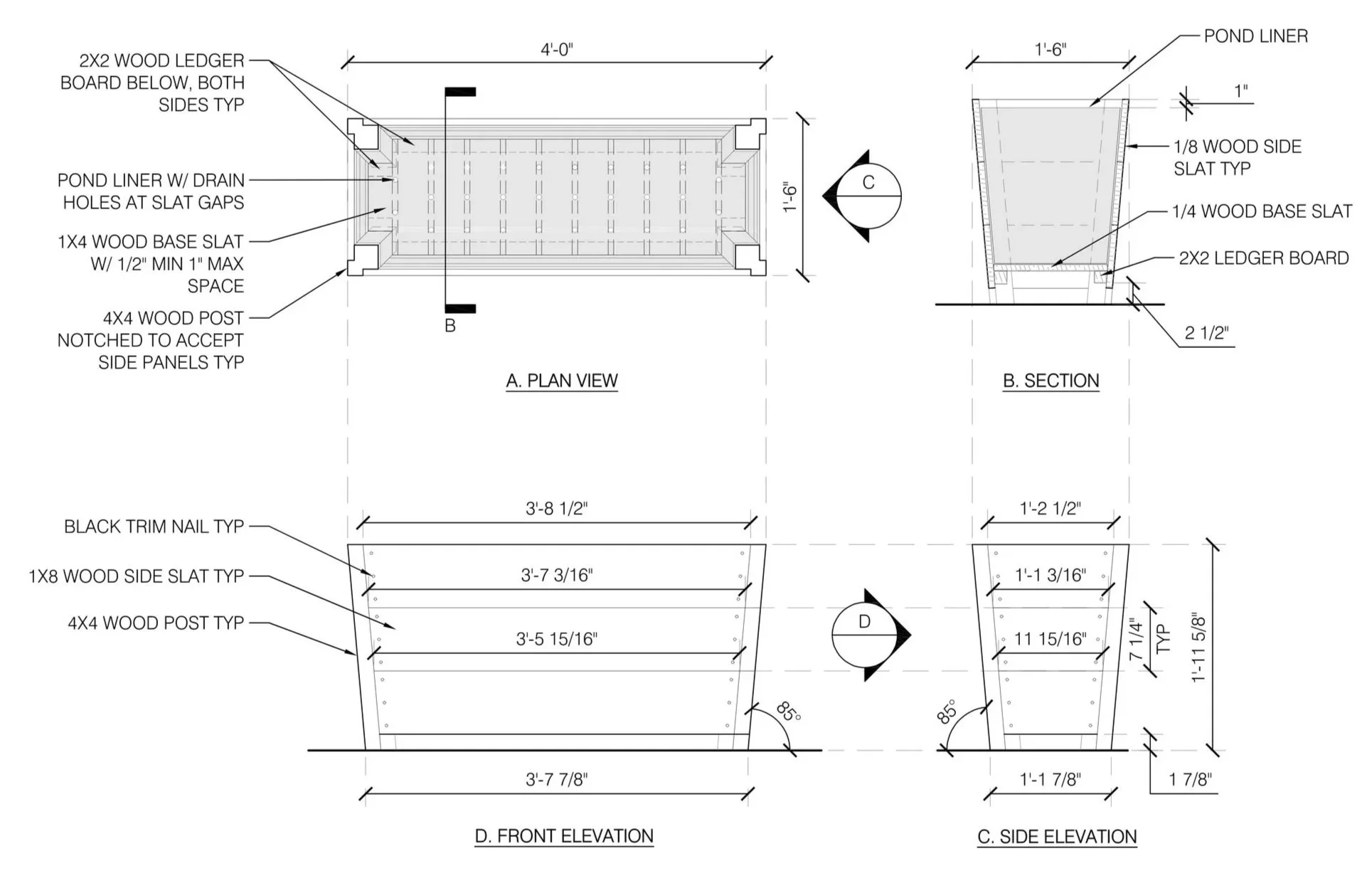 2X2 WOOD LEDGER BOARD BELOW, BOTH SIDES TYP

POND LINER W/ DRAIN HOLES AT SLAT GAPS

1X4 WOOD BASE SLAT W/ 1/2" MIN 1" MAX SPACE

4X4 WOOD POST NOTCHED TO ACCEPT SIDE PANELS TYP

4'-0"

1'-6"

B

C

A. PLAN VIEW

1'-6"

POND LINER

1"

1/8 WOOD SIDE SLAT TYP

1/4 WOOD BASE SLAT

2X2 LEDGER BOARD

2 1/2"

B. SECTION

BLACK TRIM NAIL TYP

1X8 WOOD SIDE SLAT TYP

4X4 WOOD POST TYP

3'-8 1/2"

3'-7 3/16"

3'-5 15/16"

85°

3'-7 7/8"

D

D. FRONT ELEVATION

1'-2 1/2"

1'-1 3/16"

11 15/16"

7 1/4" TYP

1'-11 5/8"

85°

1'-1 7/8"

1 7/8"

C. SIDE ELEVATION