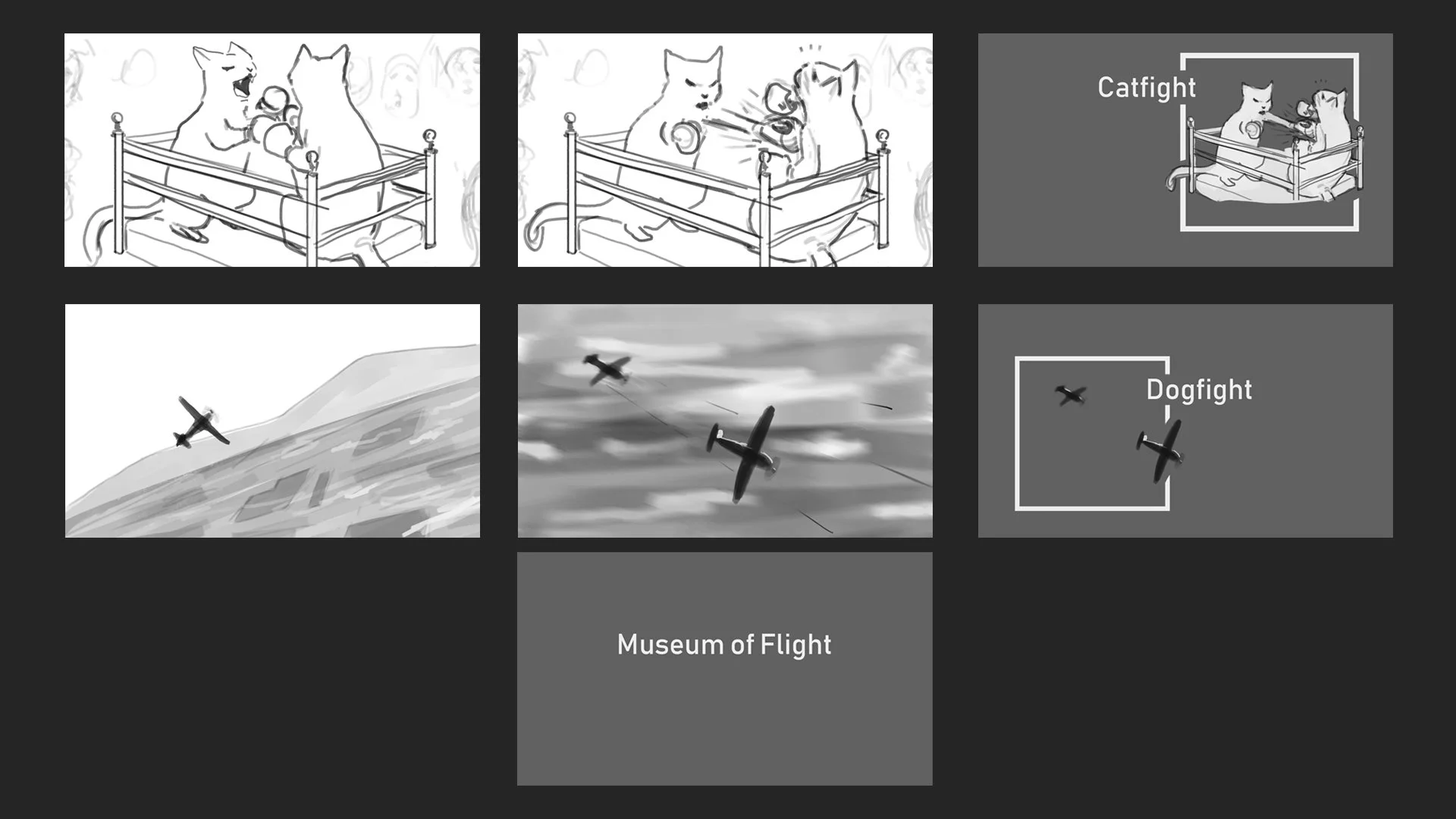 Catfight

Dogfight

Museum of Flight