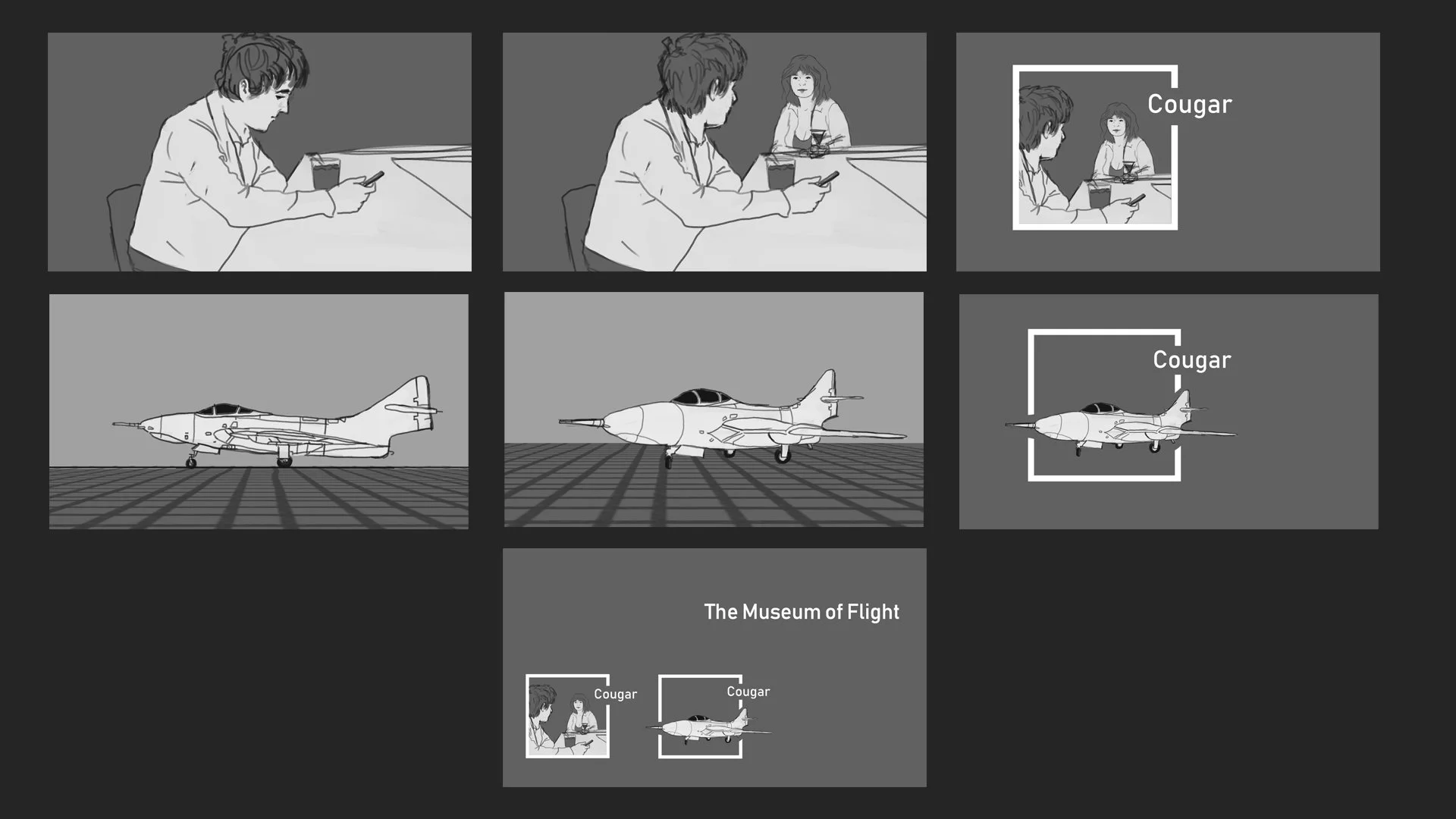 Cougar

Cougar

The Museum of Flight

Cougar

Cougar