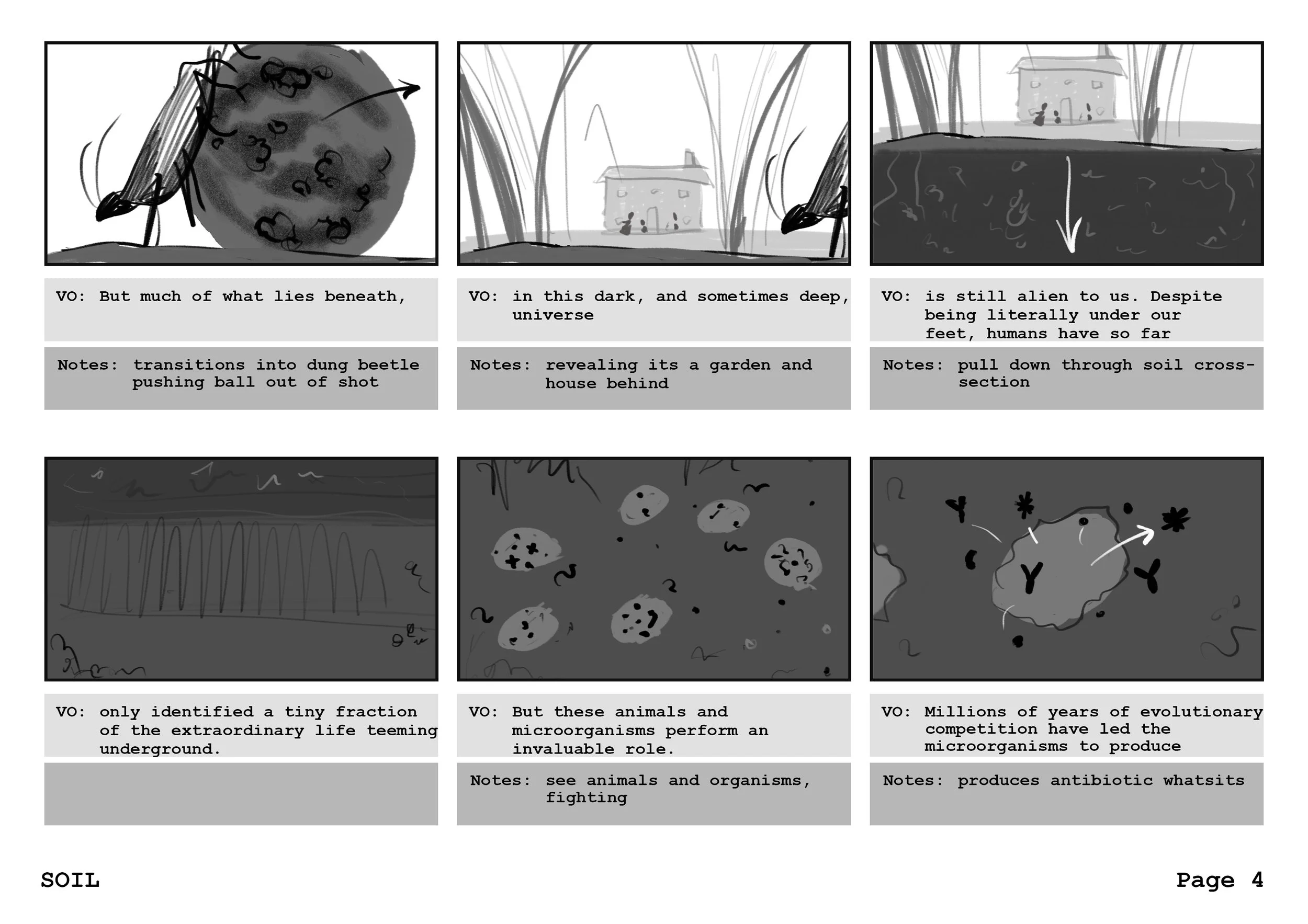 VO: But much of what lies beneath,

Notes: transitions into dung beetle pushing ball out of shot

VO: in this dark, and sometimes deep, universe

Notes: revealing its a garden and house behind

VO: is still alien to us. Despite being literally under our feet, humans have so far

Notes: pull down through soil cross-section

VO: only identified a tiny fraction of the extraordinary life teeming underground.

VO: But these animals and microorganisms perform an invaluable role.

Notes: see animals and organisms, fighting

VO: Millions of years of evolutionary competition have led the microorganisms to produce

Notes: produces antibiotic whatsits

SOIL

Page 4