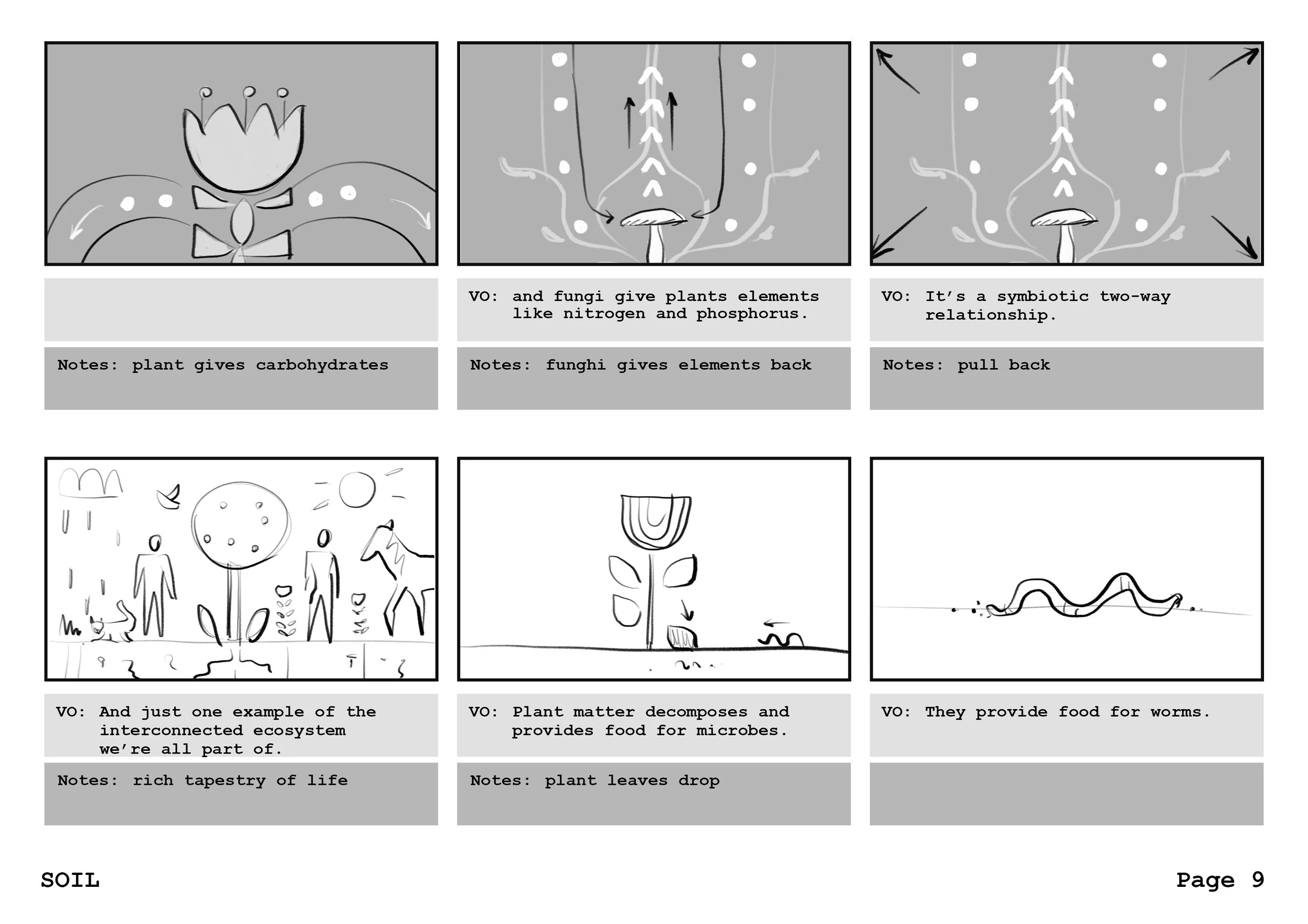 Notes: plant gives carbohydrates

VO: and fungi give plants elements like nitrogen and phosphorus.

Notes: funghi gives elements back

VO: It's a symbiotic two-way relationship.

Notes: pull back

VO: And just one example of the interconnected ecosystem we're all part of.

Notes: rich tapestry of life

VO: Plant matter decomposes and provides food for microbes.

Notes: plant leaves drop

VO: They provide food for worms.

SOIL

Page 9