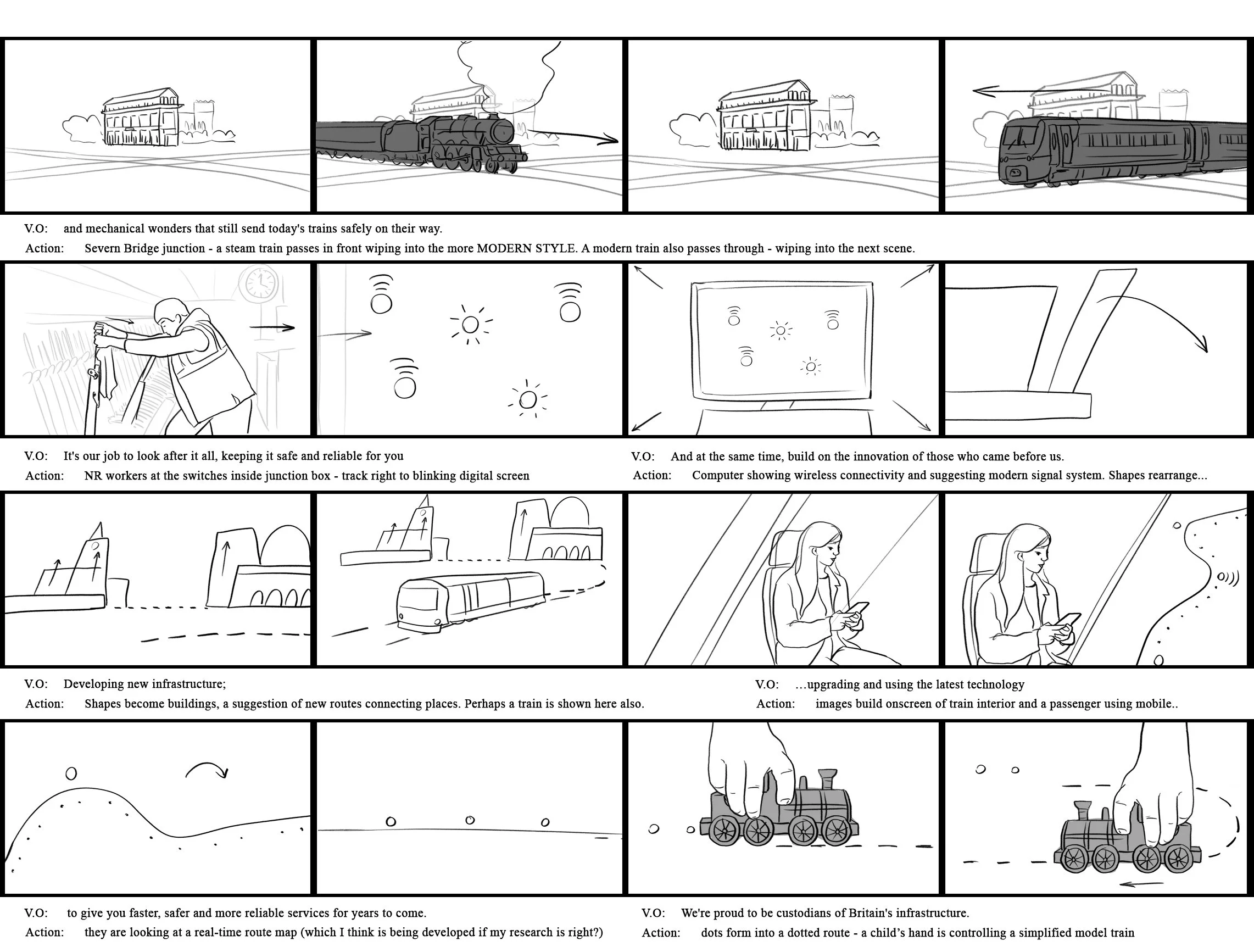 V.O: and mechanical wonders that still send today's trains safely on their way.

Action: Severn Bridge junction - a steam train passes in front wiping into the more MODERN STYLE. A modern train also passes through - wiping into the next scene.

V.O: It's our job to look after it all, keeping it safe and reliable for you

Action: NR workers at the switches inside junction box - track right to blinking digital screen

V.O: And at the same time, build on the innovation of those who came before us.

Action: Computer showing wireless connectivity and suggesting modern signal system. Shapes rearrange...

V.O: Developing new infrastructure;

Action: Shapes become buildings, a suggestion of new routes connecting places. Perhaps a train is shown here also.

V.O: …upgrading and using the latest technology

Action: images build onscreen of train interior and a passenger using mobile..

V.O: to give you faster, safer and more reliable services for years to come.

Action: they are looking at a real-time route map (which I think is being developed if my research is right?)

V.O: We're proud to be custodians of Britain's infrastructure.

Action: dots form into a dotted route - a child's hand is controlling a simplified model train