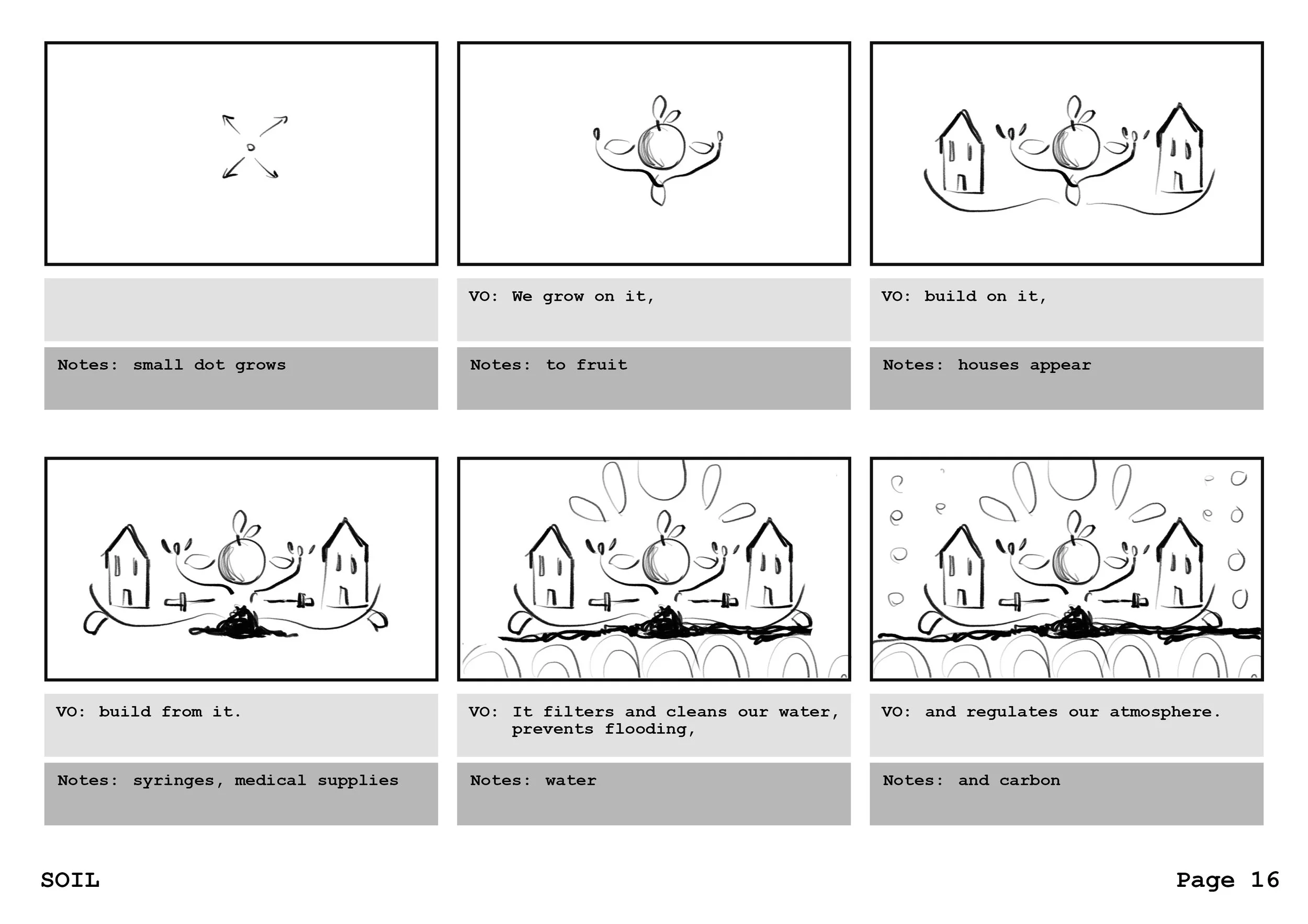 Notes: small dot grows

VO: We grow on it,

Notes: to fruit

VO: build on it,

Notes: houses appear

VO: build from it.

Notes: syringes, medical supplies

VO: It filters and cleans our water, prevents flooding,

Notes: water

VO: and regulates our atmosphere.

Notes: and carbon

SOIL

Page 16