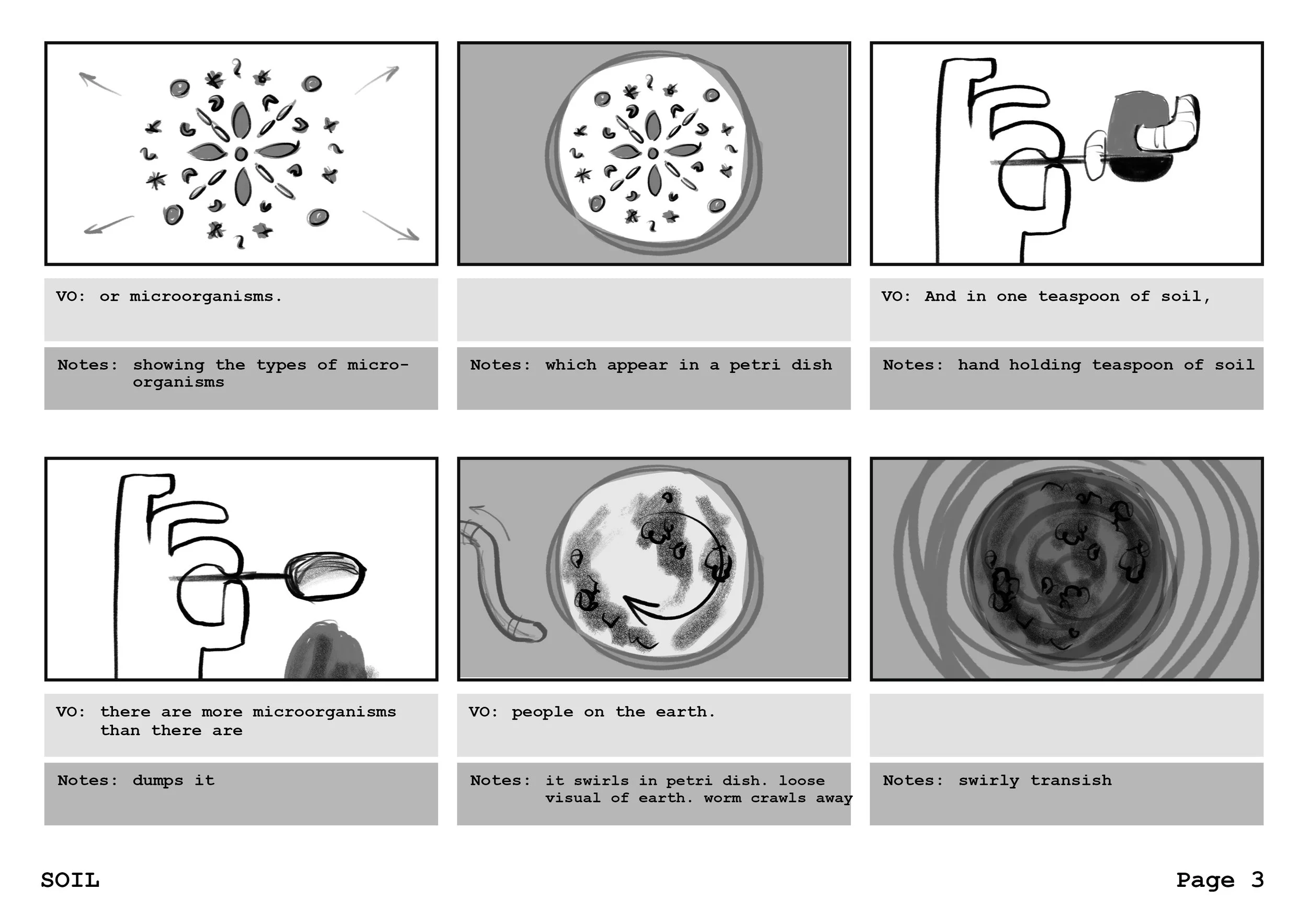 VO: or microorganisms.

Notes: showing the types of microorganisms

Notes: which appear in a petri dish

VO: And in one teaspoon of soil,

Notes: hand holding teaspoon of soil

VO: there are more microorganisms than there are

Notes: dumps it

VO: people on the earth.

Notes: it swirls in petri dish. loose visual of earth. worm crawls away

Notes: swirly transish

SOIL

Page 3