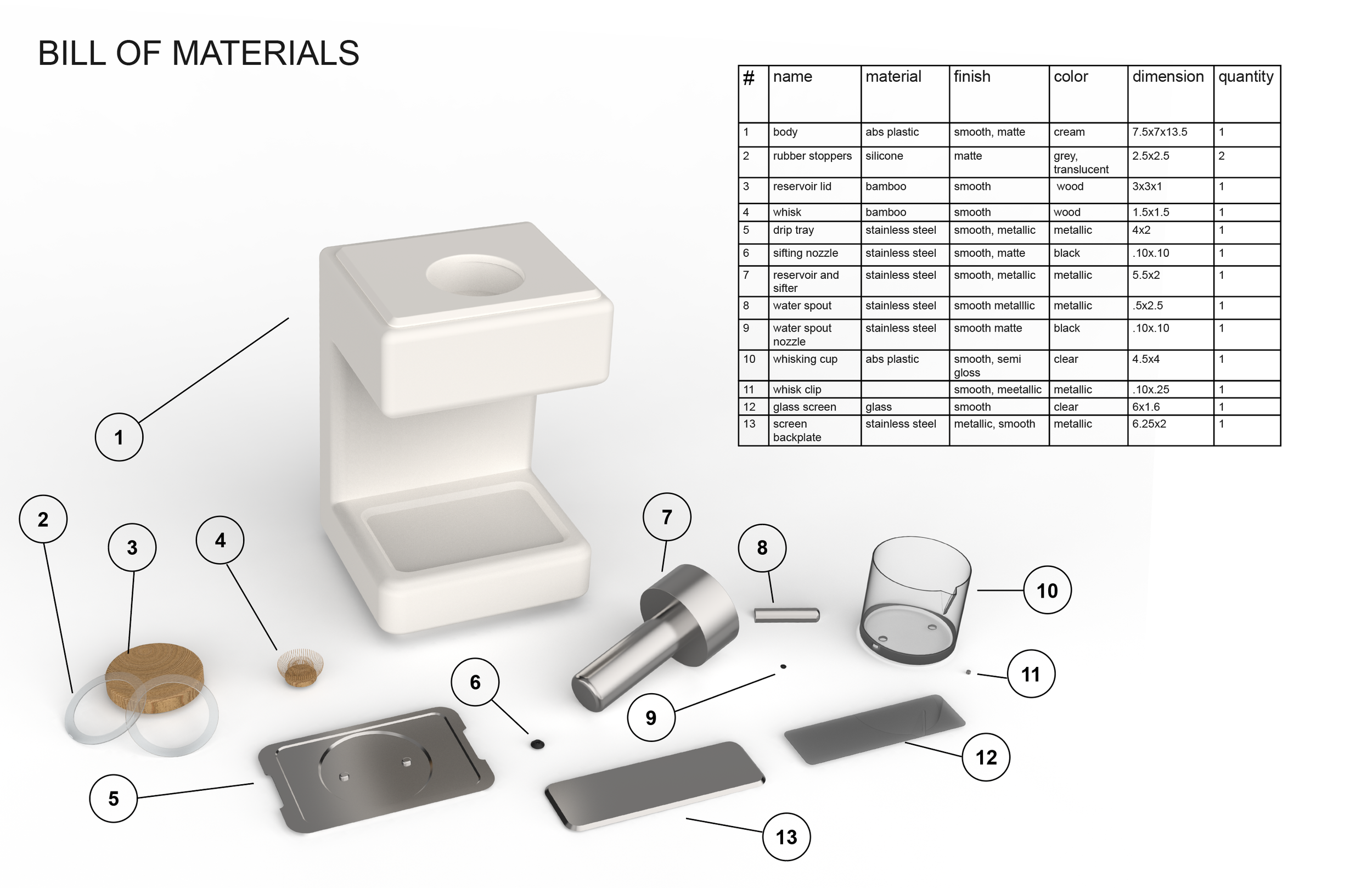 BILL OF MATERIALS

| # | name | material | finish | color | dimension | quantity |
|---|---|---|---|---|---|---|
| 1 | body | abs plastic | smooth, matte | cream | 7.5x7x13.5 | 1 |
| 2 | rubber stoppers | silicone | matte | grey, translucent | 2.5x2.5 | 2 |
| 3 | reservoir lid | bamboo | smooth | wood | 3x3x1 | 1 |
| 4 | whisk | bamboo | smooth | wood | 1.5x1.5 | 1 |
| 5 | drip tray | stainless steel | smooth, metallic | metallic | 4x2 | 1 |
| 6 | sifting nozzle | stainless steel | smooth, matte | black | .10x.10 | 1 |
| 7 | reservoir and sifter | stainless steel | smooth, metallic | metallic | 5.5x2 | 1 |
| 8 | water spout | stainless steel | smooth metalllic | metallic | .5x2.5 | 1 |
| 9 | water spout nozzle | stainless steel | smooth matte | black | .10x.10 | 1 |
| 10 | whisking cup | abs plastic | smooth, semi gloss | clear | 4.5x4 | 1 |
| 11 | whisk clip | | smooth, meetallic | metallic | .10x.25 | 1 |
| 12 | glass screen | glass | smooth | clear | 6x1.6 | 1 |
| 13 | screen backplate | stainless steel | metallic, smooth | metallic | 6.25x2 | 1 |

1
2
3
4
7
8
10
6
9
11
5
12
13