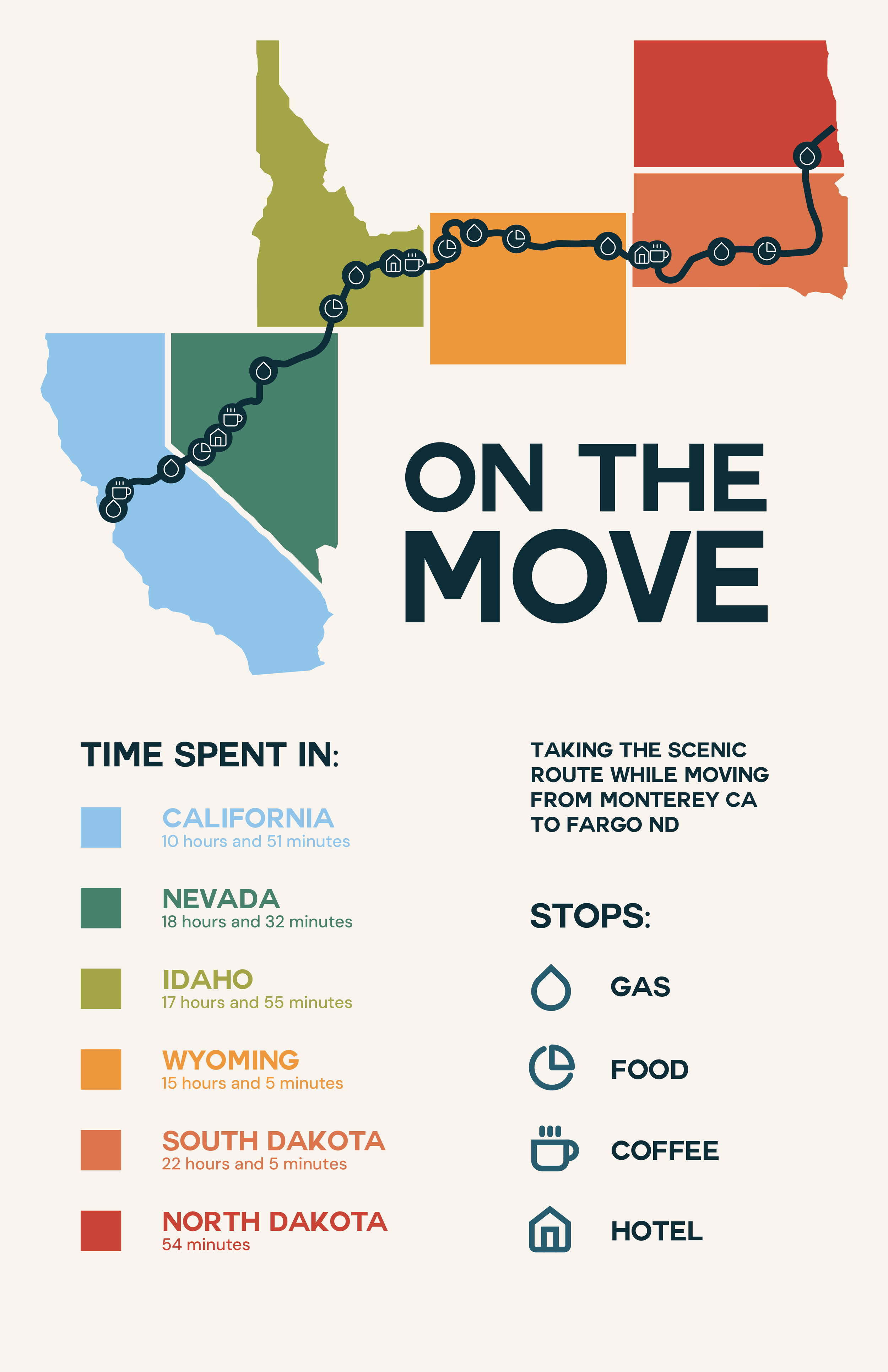 ON THE MOVE

TIME SPENT IN:

CALIFORNIA
10 hours and 51 minutes

NEVADA
18 hours and 32 minutes

IDAHO
17 hours and 55 minutes

WYOMING
15 hours and 5 minutes

SOUTH DAKOTA
22 hours and 5 minutes

NORTH DAKOTA
54 minutes

TAKING THE SCENIC ROUTE WHILE MOVING FROM MONTEREY CA TO FARGO ND

STOPS:

GAS

FOOD

COFFEE

HOTEL